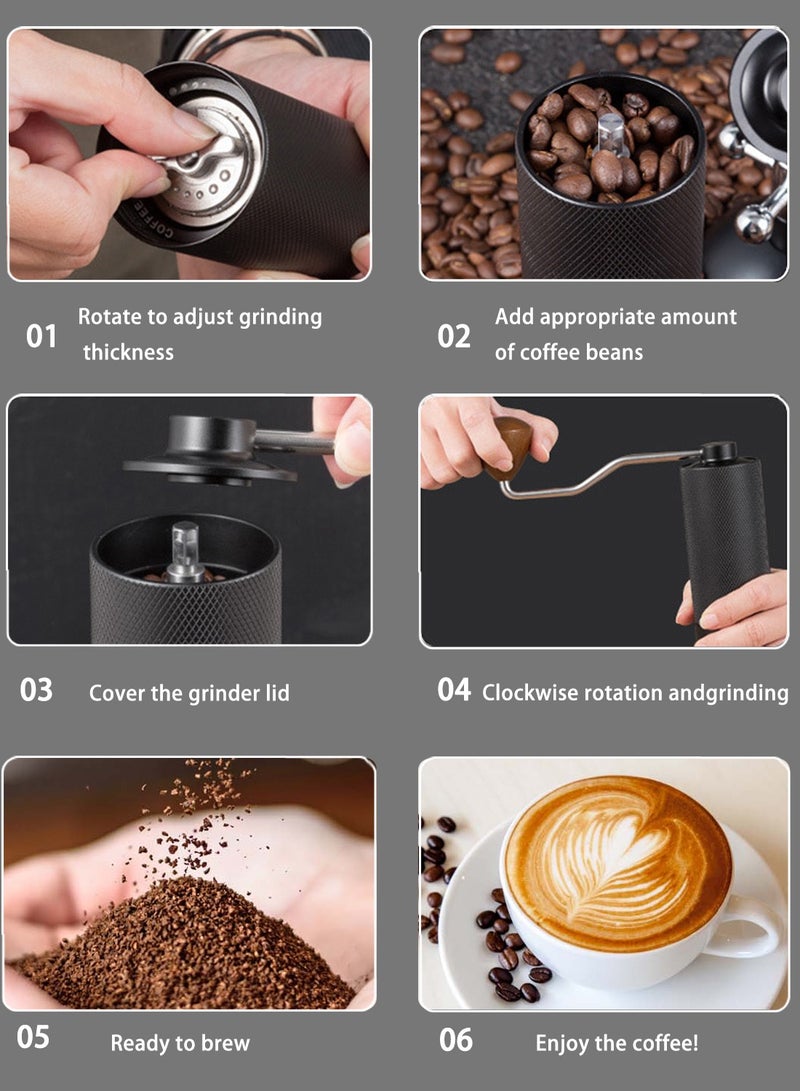 COFFEE

01 Rotate to adjust grinding thickness

02 Add appropriate amount of coffee beans

03 Cover the grinder lid

04 Clockwise rotation andgrinding

05 Ready to brew

06 Enjoy the coffee!