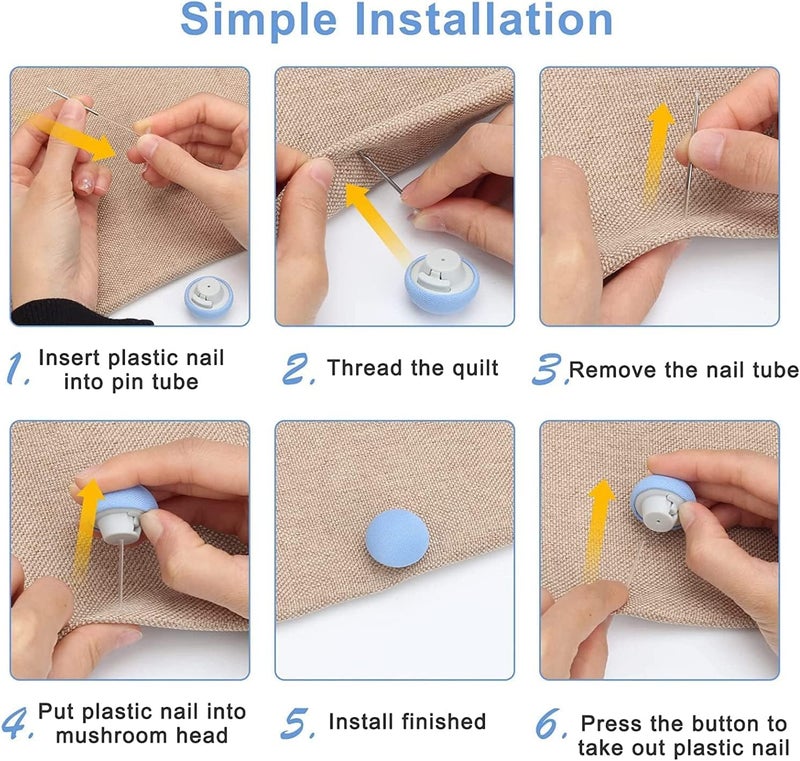 Simple Installation

1. Insert plastic nail into pin tube

2. Thread the quilt

3. Remove the nail tube

4. Put plastic nail into mushroom head

5. Install finished

6. Press the button to take out plastic nail