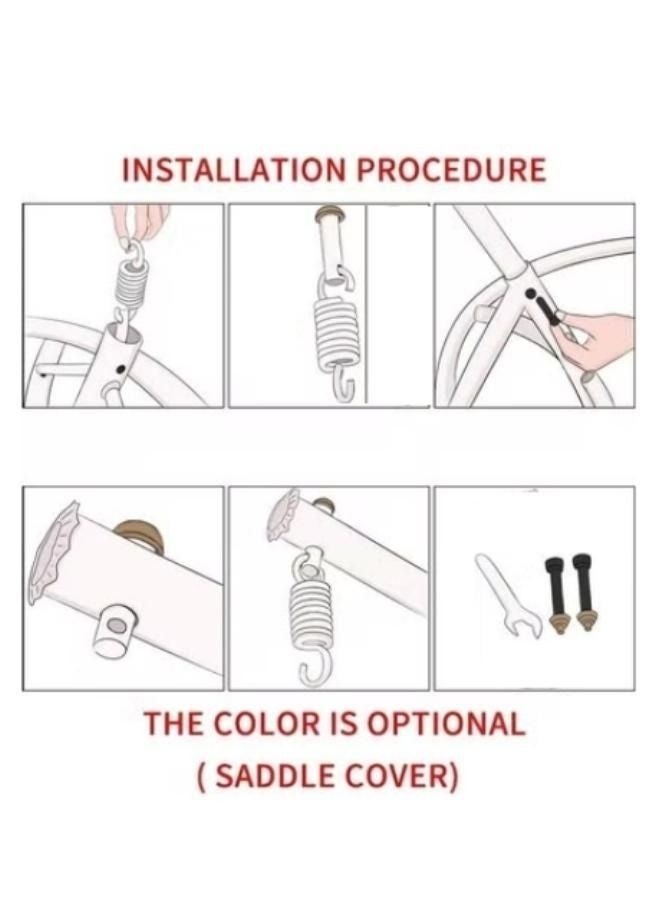 INSTALLATION PROCEDURE

THE COLOR IS OPTIONAL
( SADDLE COVER)