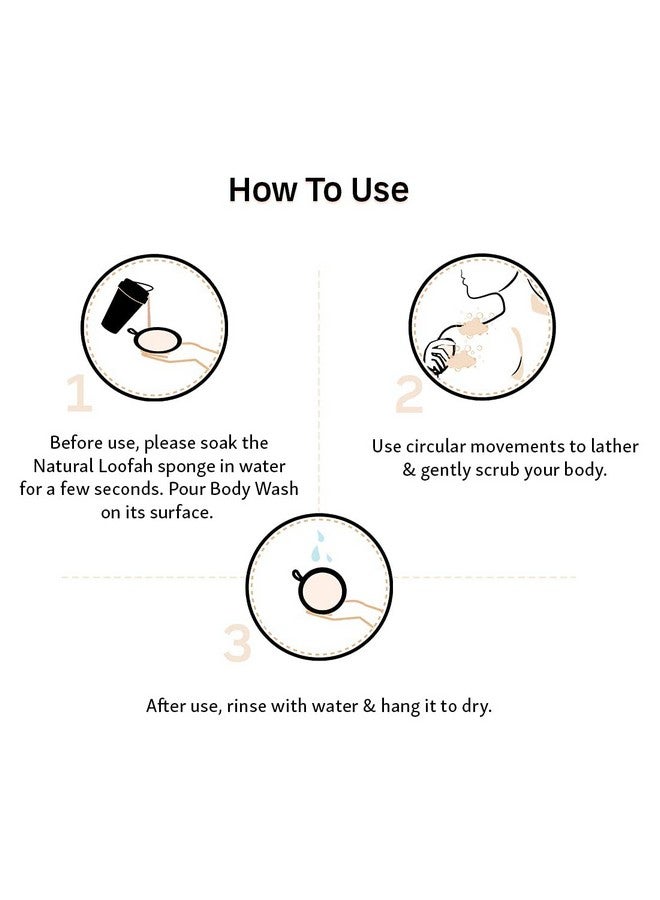 How To Use

1

Before use, please soak the Natural Loofah sponge in water for a few seconds. Pour Body Wash on its surface.

2

Use circular movements to lather & gently scrub your body.

3

After use, rinse with water & hang it to dry.