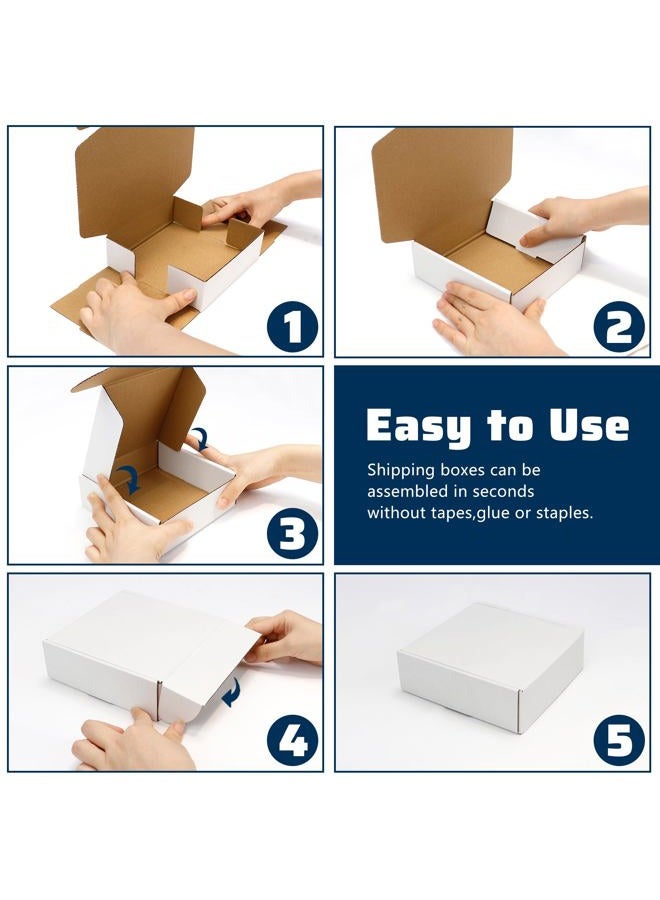 1

2

3

Easy to Use

Shipping boxes can be assembled in seconds without tapes,glue or staples.

4

5