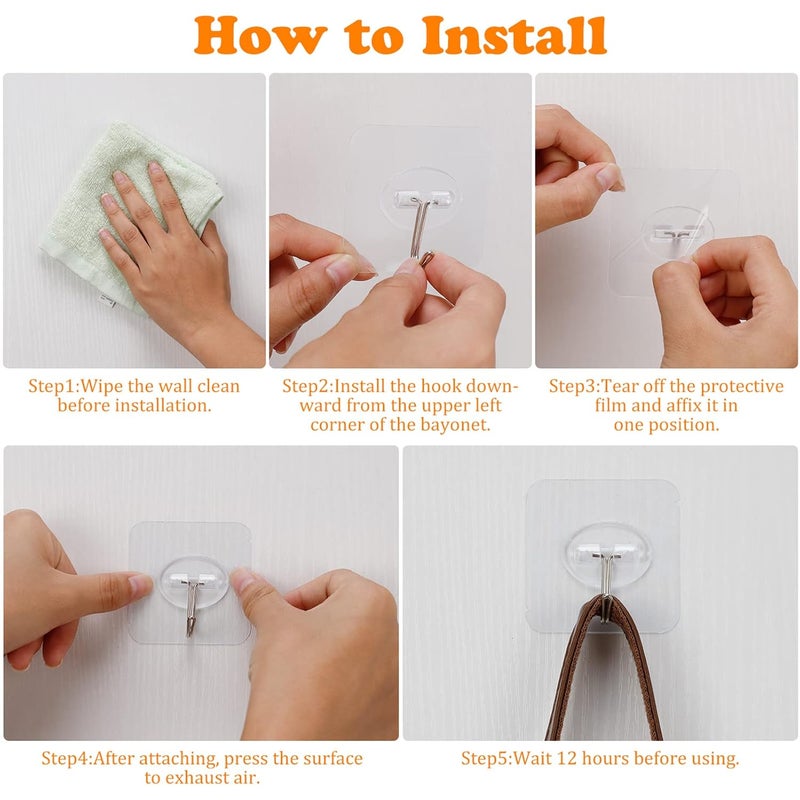 How to Install

Step1:Wipe the wall clean before installation.

Step2:Install the hook downward from the upper left corner of the bayonet.

Step3:Tear off the protective film and affix it in one position.

Step4:After attaching, press the surface to exhaust air.

Step5:Wait 12 hours before using.