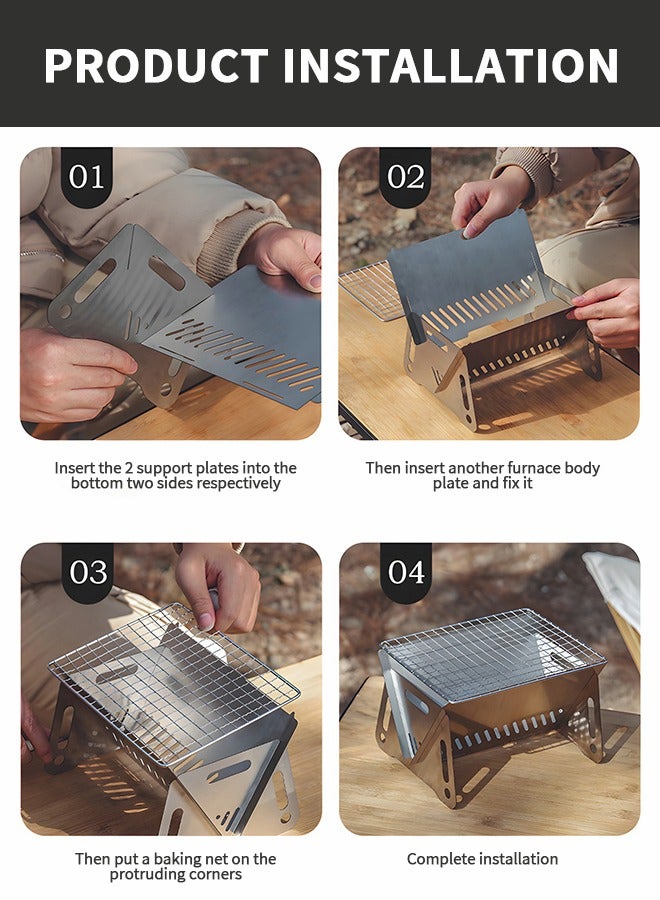 PRODUCT INSTALLATION

01

Insert the 2 support plates into the bottom two sides respectively

02

Then insert another furnace body plate and fix it

03

Then put a baking net on the protruding corners

04

Complete installation