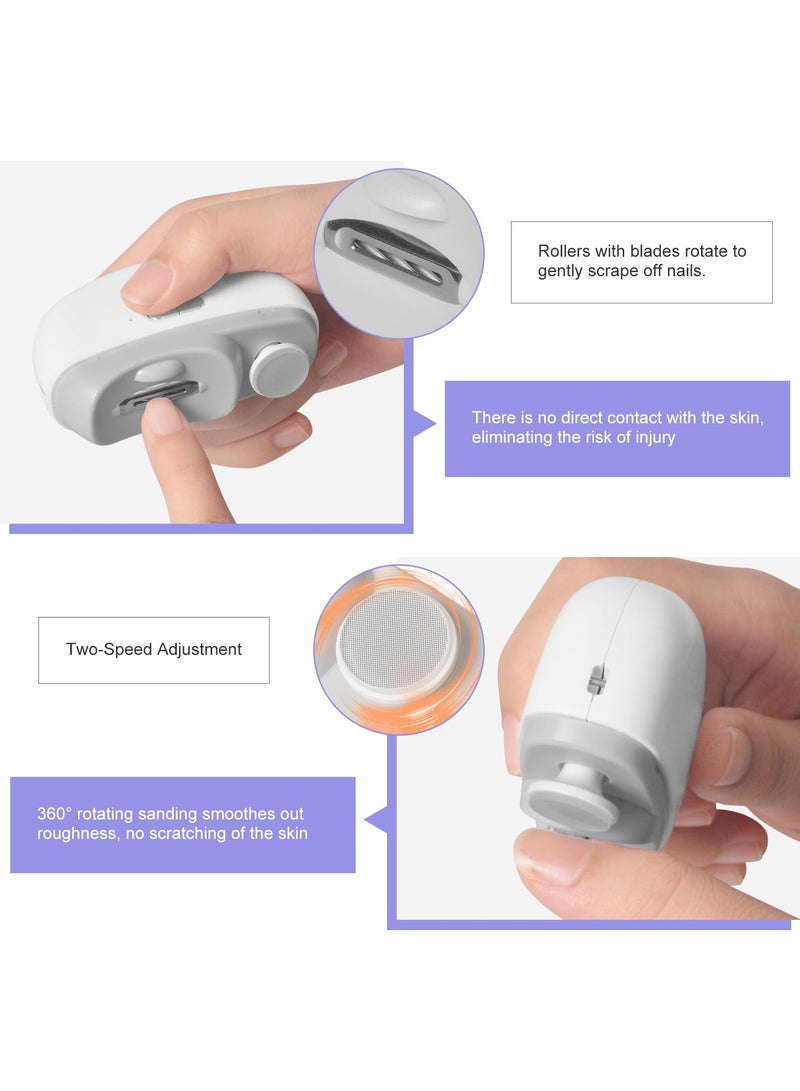 Rollers with blades rotate to gently scrape off nails.

There is no direct contact with the skin, eliminating the risk of injury

Two-Speed Adjustment

360° rotating sanding smoothes out roughness, no scratching of the skin