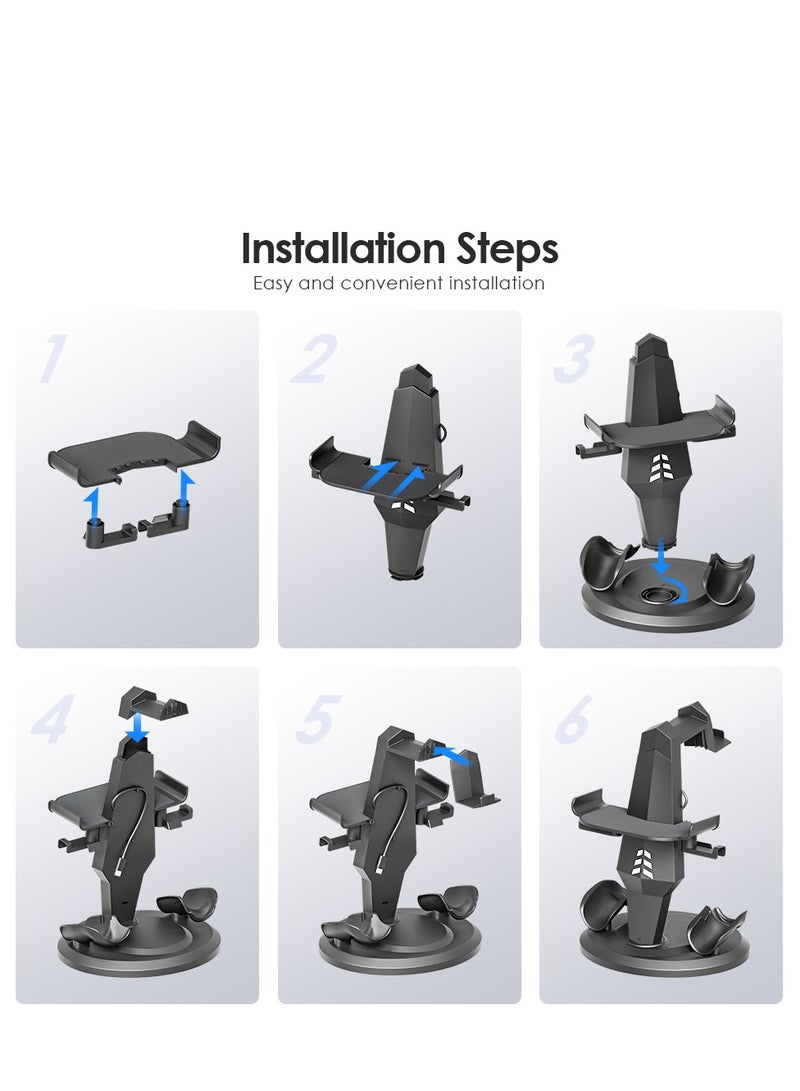 Installation Steps
Easy and convenient installation

1

2

3

4

5

6