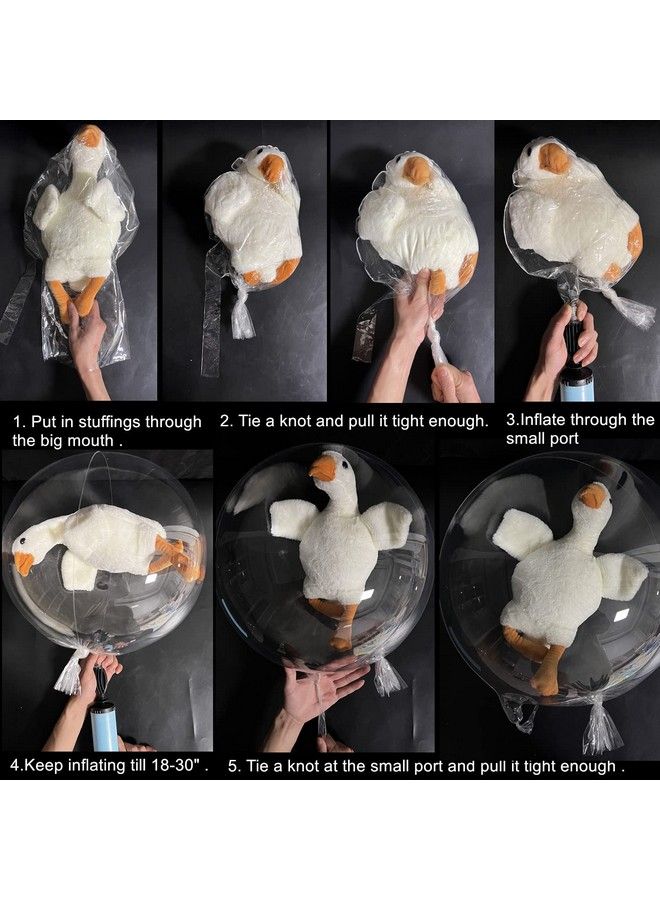 1. Put in stuffings through the big mouth .

2. Tie a knot and pull it tight enough.

3.Inflate through the small port

4.Keep inflating till 18-30" .

5. Tie a knot at the small port and pull it tight enough .