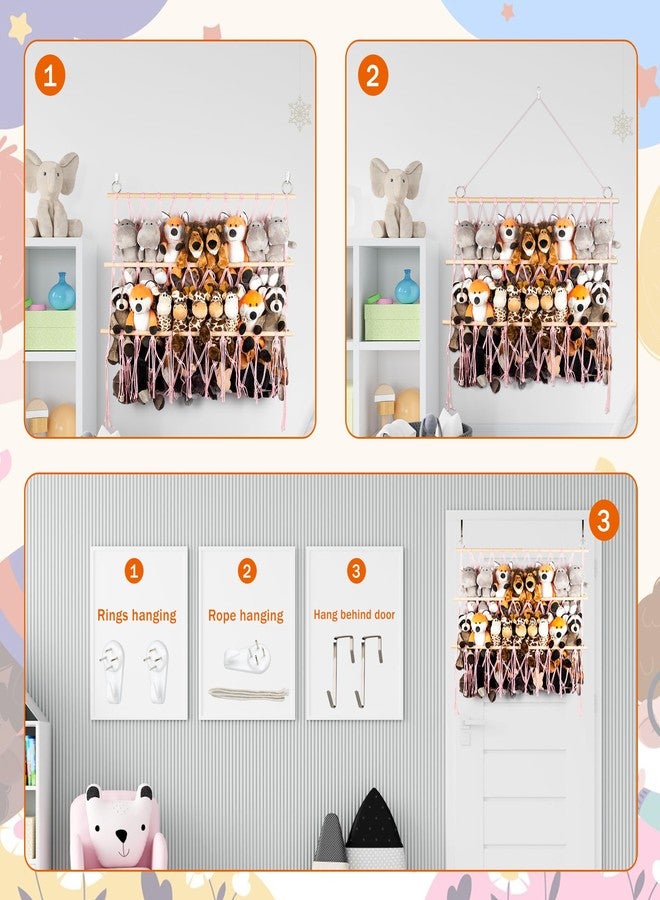 1

2

3

1
Rings hanging

2
Rope hanging

3
Hang behind door