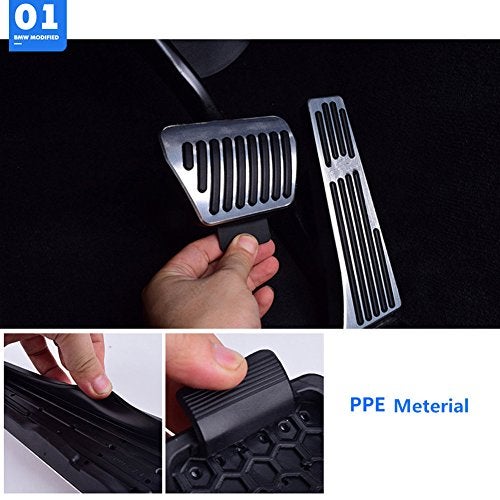 01
BMW MODIFIED

PPE Meterial