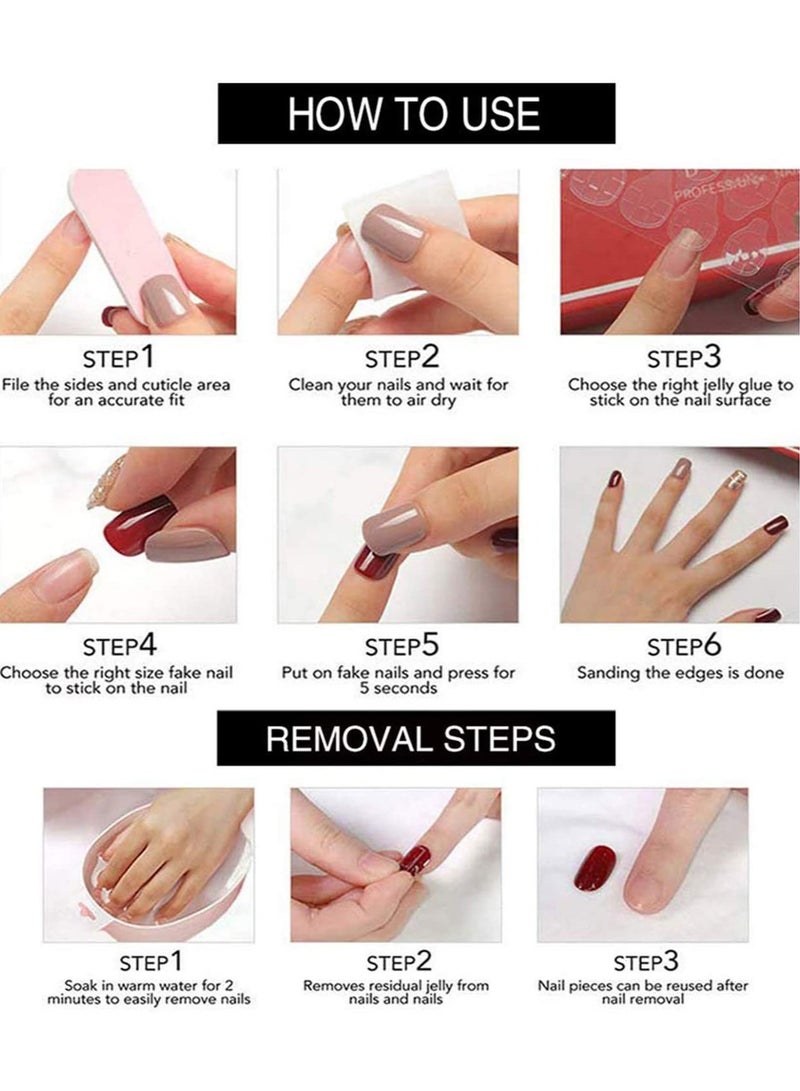 HOW TO USE

PROFESSIONAL NAIL

STEP1
File the sides and cuticle area for an accurate fit

STEP2
Clean your nails and wait for them to air dry

STEP3
Choose the right jelly glue to stick on the nail surface

STEP4
Choose the right size fake nail to stick on the nail

STEP5
Put on fake nails and press for 5 seconds

STEP6
Sanding the edges is done

REMOVAL STEPS

STEP1
Soak in warm water for 2 minutes to easily remove nails

STEP2
Removes residual jelly from nails and nails

STEP3
Nail pieces can be reused after nail removal