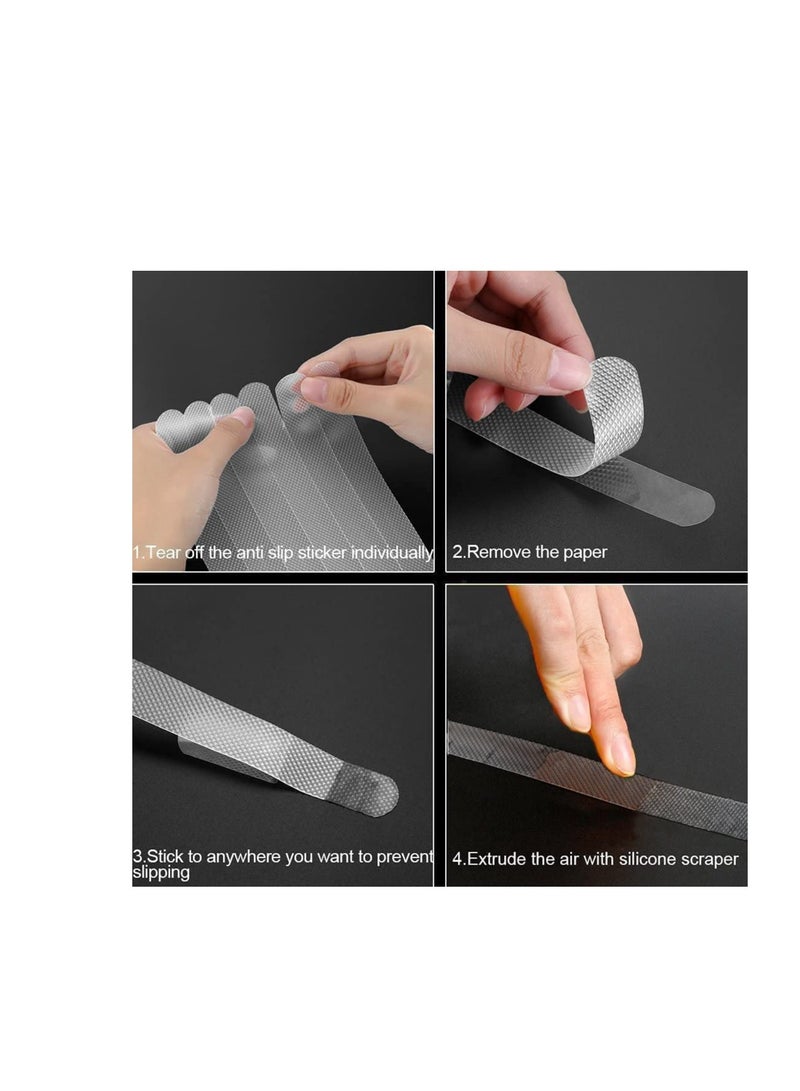 1.Tear off the anti slip sticker individually

2.Remove the paper

3.Stick to anywhere you want to prevent slipping

4.Extrude the air with silicone scraper