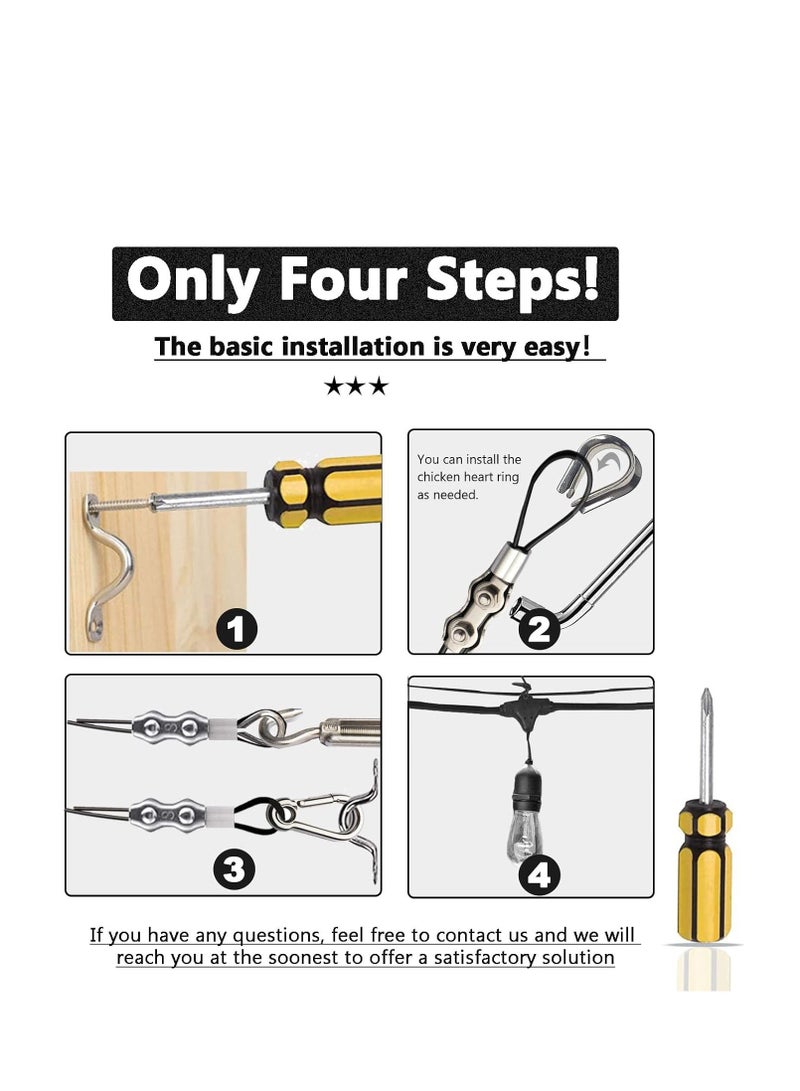 Only Four Steps!

The basic installation is very easy!

★★★

1

You can install the chicken heart ring as needed.

2

3

4

If you have any questions, feel free to contact us and we will reach you at the soonest to offer a satisfactory solution