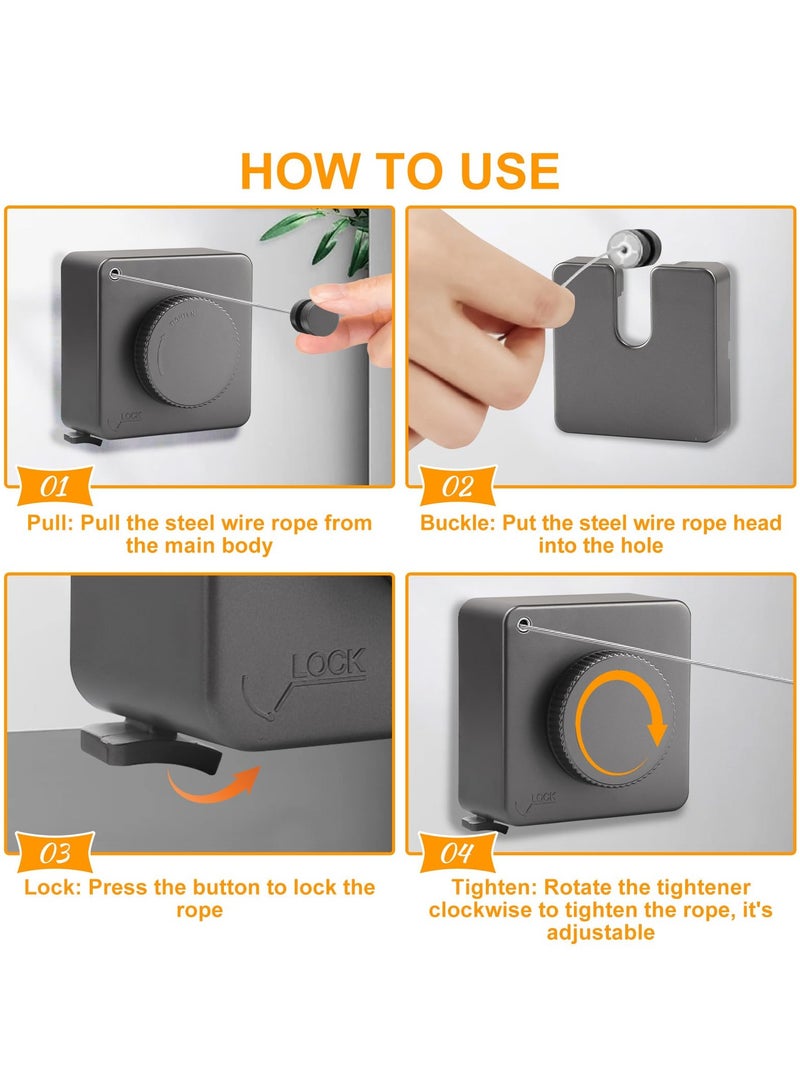 HOW TO USE

LOCK

01

Pull: Pull the steel wire rope from the main body

02

Buckle: Put the steel wire rope head into the hole

LOCK

03

Lock: Press the button to lock the rope

LOCK

04

Tighten: Rotate the tightener clockwise to tighten the rope, it's adjustable