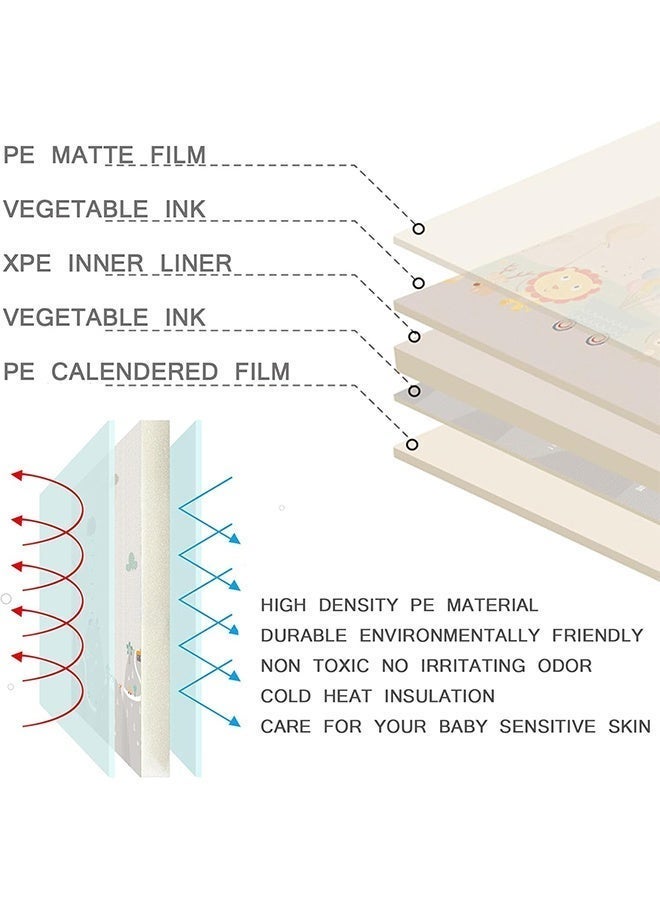 PE MATTE FILM
VEGETABLE INK
XPE INNER LINER
VEGETABLE INK
PE CALENDERED FILM

HIGH DENSITY PE MATERIAL
DURABLE ENVIRONMENTALLY FRIENDLY
NON TOXIC NO IRRITATING ODOR
COLD HEAT INSULATION
CARE FOR YOUR BABY SENSITIVE SKIN