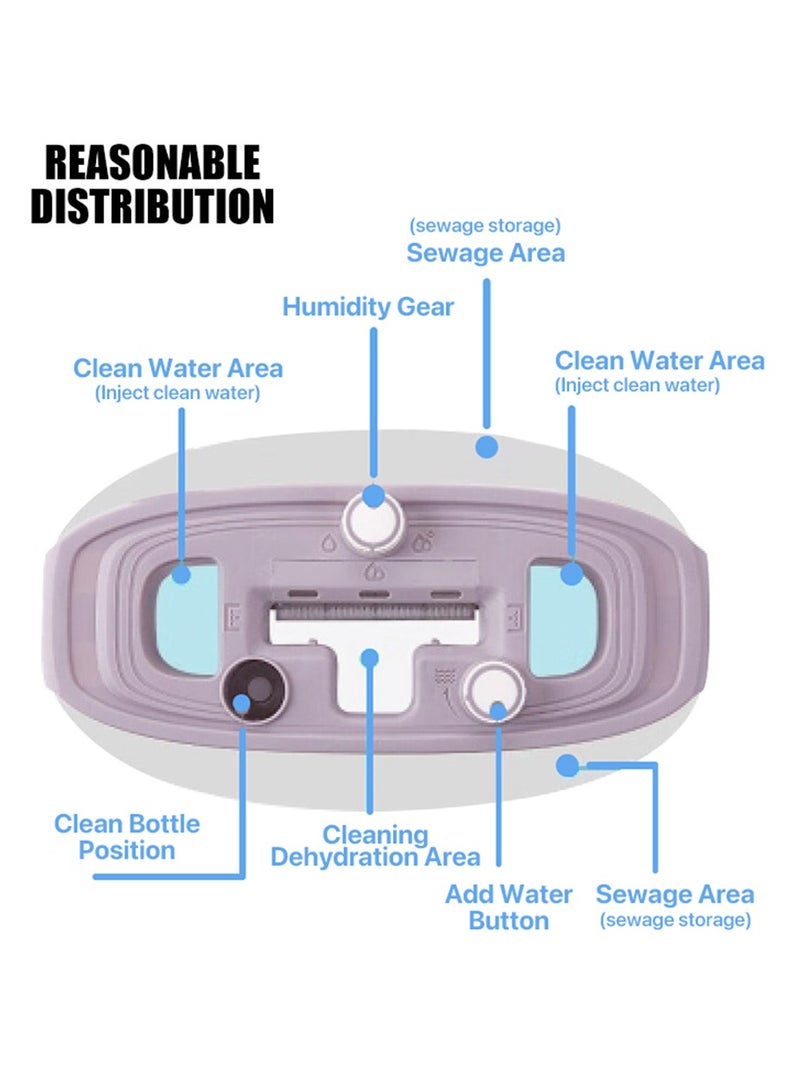 REASONABLE DISTRIBUTION

(sewage storage)
Sewage Area

Humidity Gear

Clean Water Area
(Inject clean water)

Clean Water Area
(Inject clean water)

Clean Bottle Position

Cleaning Dehydration Area

Add Water Button

Sewage Area
(sewage storage)