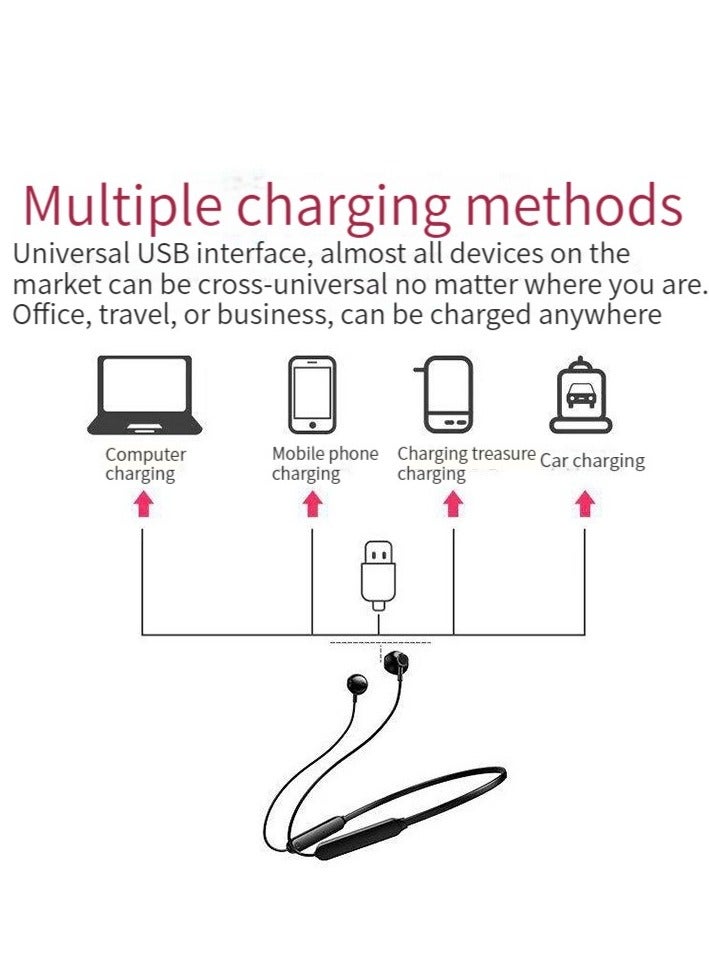 Multiple charging methods

Universal USB interface, almost all devices on the market can be cross-universal no matter where you are. Office, travel, or business, can be charged anywhere

Computer charging

Mobile phone charging

Charging treasure charging

Car charging