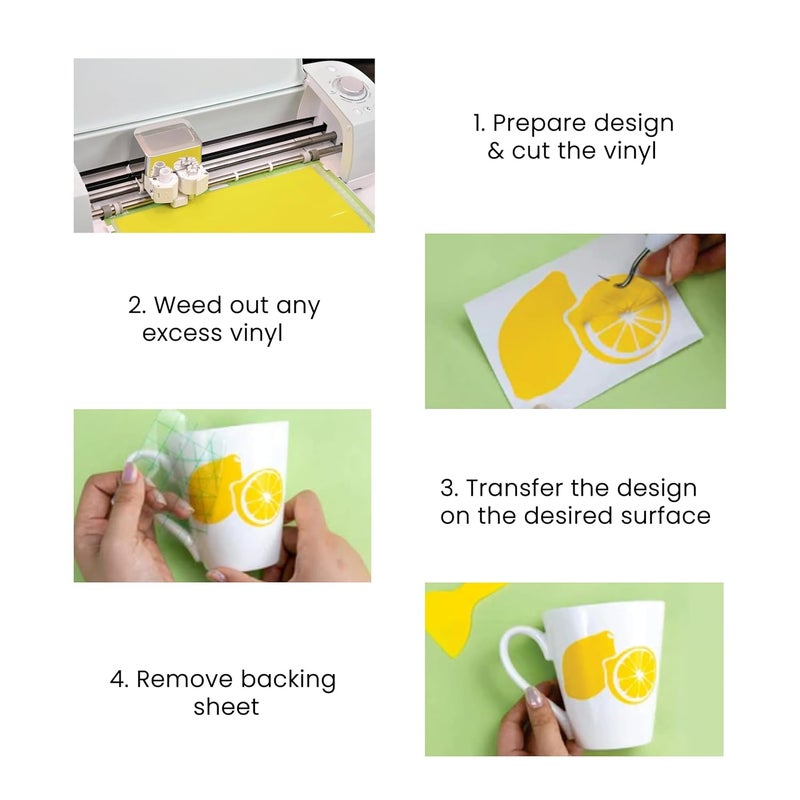 1. Prepare design & cut the vinyl

2. Weed out any excess vinyl

3. Transfer the design on the desired surface

4. Remove backing sheet