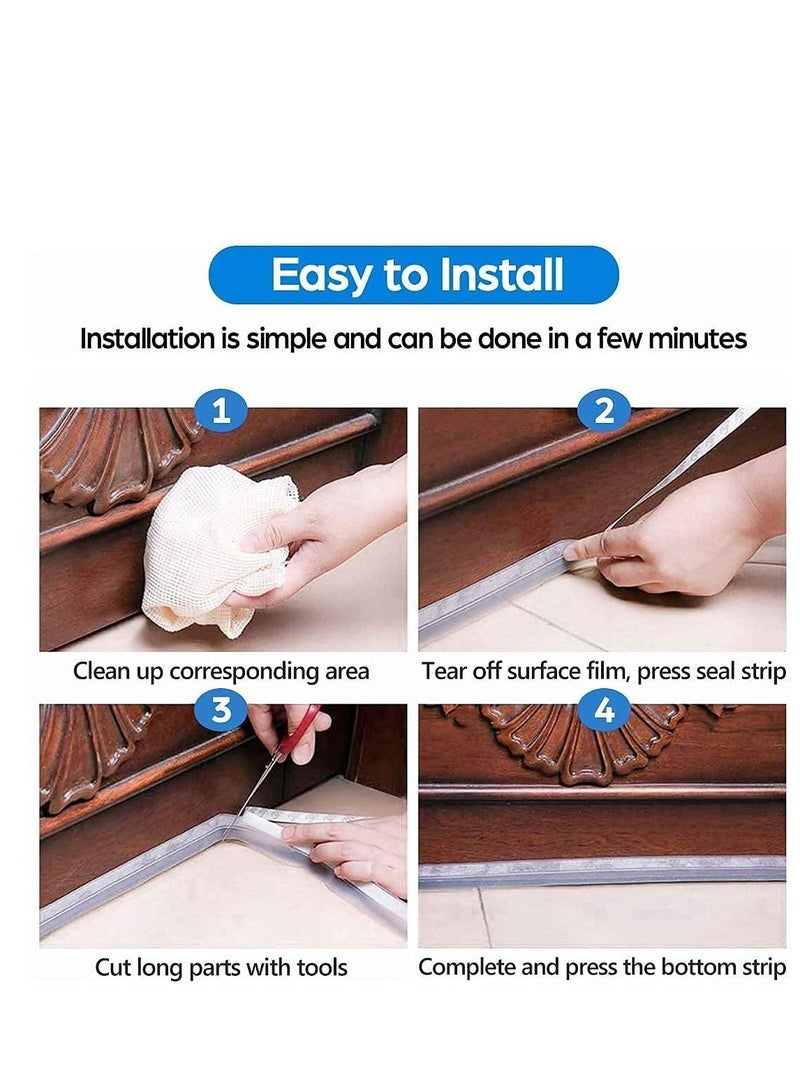 Easy to Install

Installation is simple and can be done in a few minutes

1

Clean up corresponding area

2

Tear off surface film, press seal strip

3

Cut long parts with tools

4

Complete and press the bottom strip