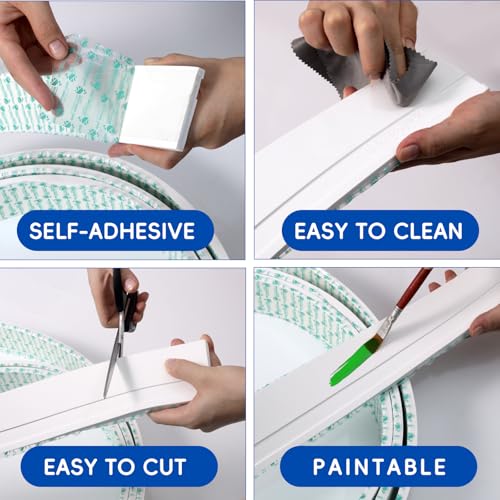 SELF-ADHESIVE

EASY TO CLEAN

EASY TO CUT

PAINTABLE