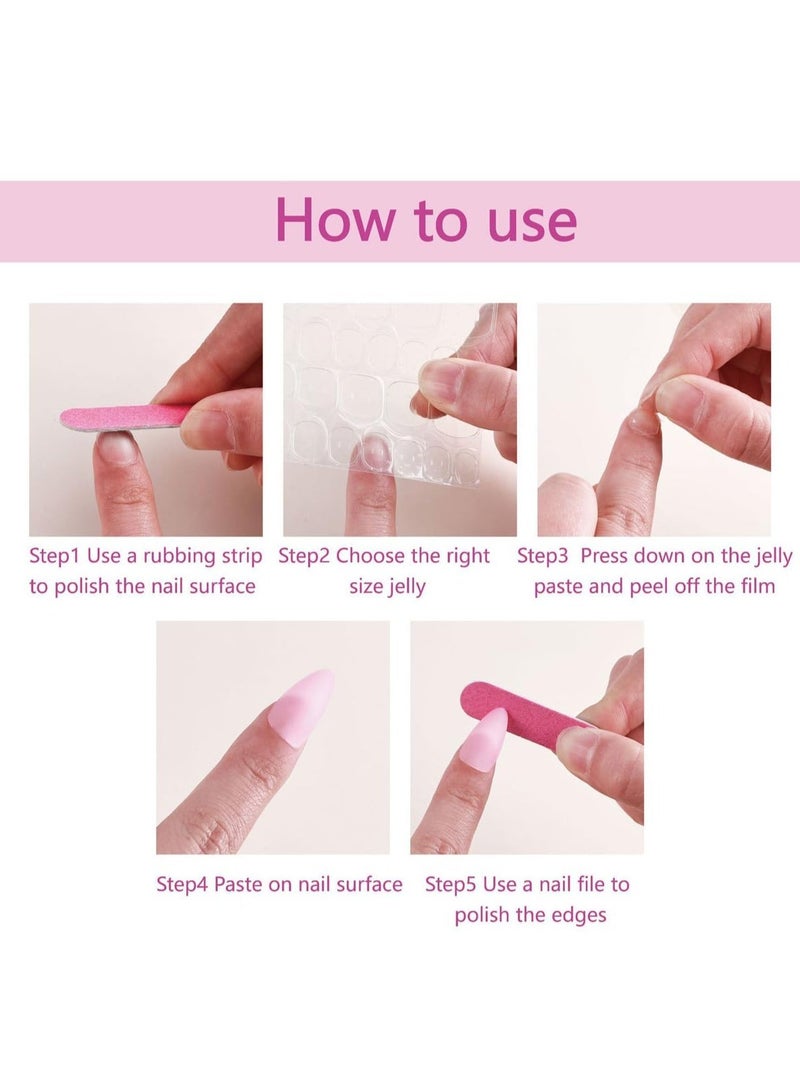 How to use

Step1 Use a rubbing strip to polish the nail surface

Step2 Choose the right size jelly

Step3 Press down on the jelly paste and peel off the film

Step4 Paste on nail surface

Step5 Use a nail file to polish the edges