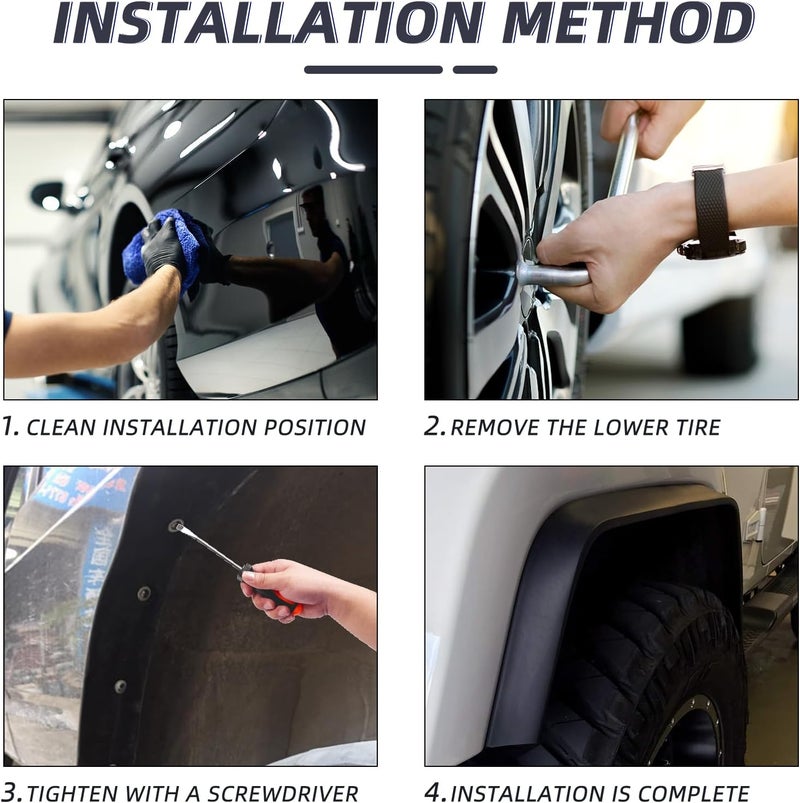 INSTALLATION METHOD

1. CLEAN INSTALLATION POSITION

2. REMOVE THE LOWER TIRE

3. TIGHTEN WITH A SCREWDRIVER

4. INSTALLATION IS COMPLETE