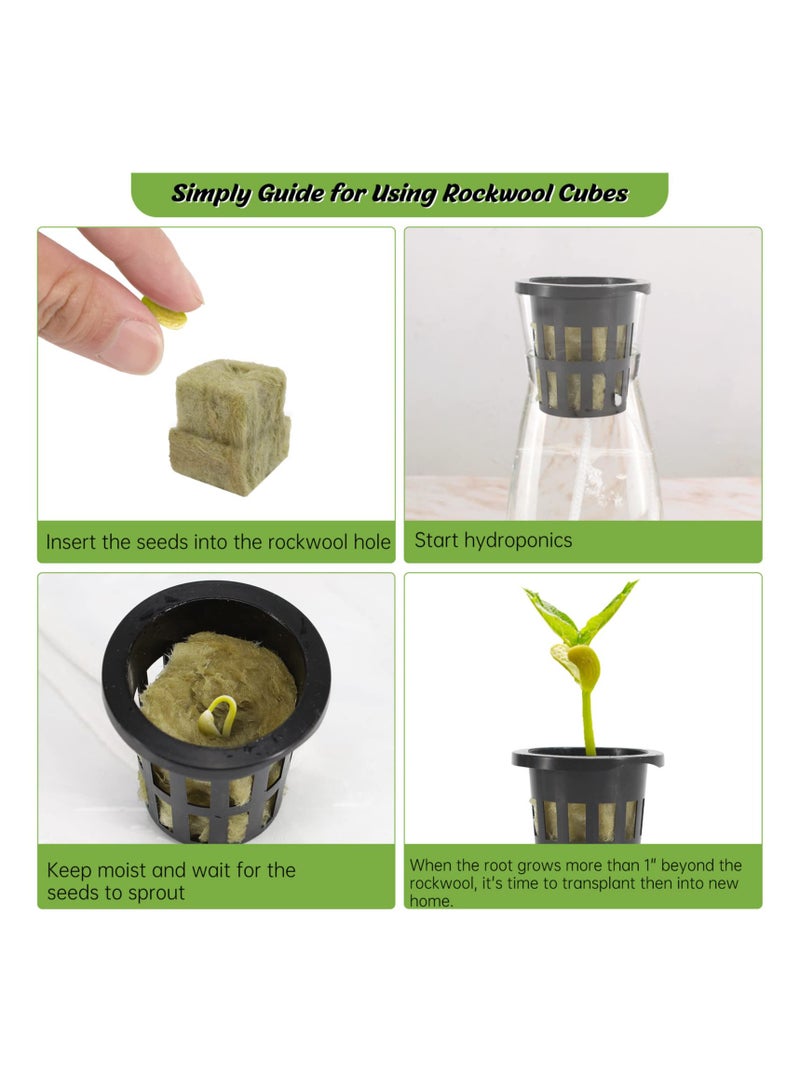 Simply Guide for Using Rockwool Cubes

Insert the seeds into the rockwool hole

Start hydroponics

Keep moist and wait for the seeds to sprout

When the root grows more than 1" beyond the rockwool, it's time to transplant then into new home.