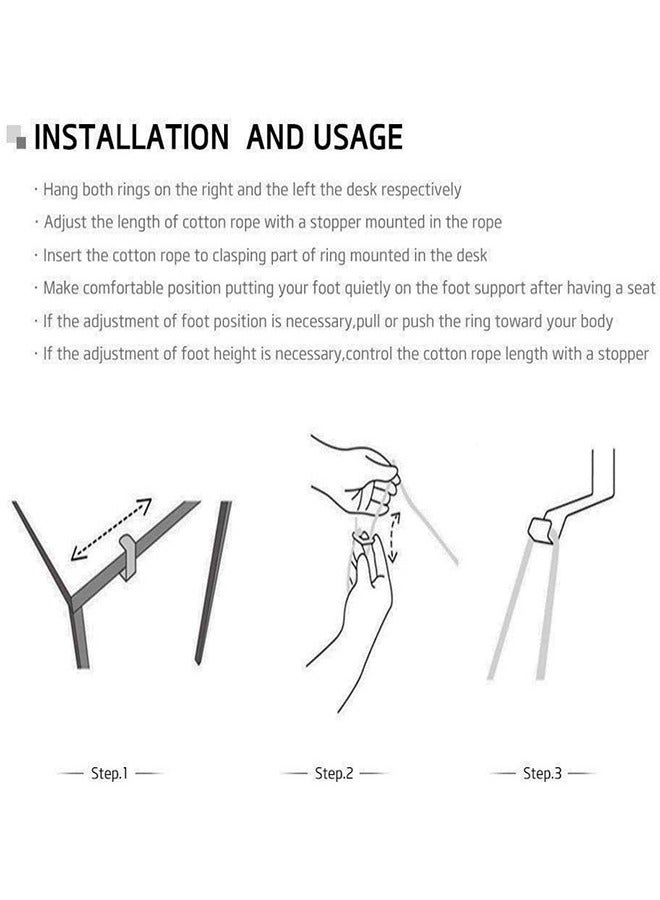 INSTALLATION AND USAGE

· Hang both rings on the right and the left the desk respectively

· Adjust the length of cotton rope with a stopper mounted in the rope

· Insert the cotton rope to clasping part of ring mounted in the desk

· Make comfortable position putting your foot quietly on the foot support after having a seat

· If the adjustment of foot position is necessary,pull or push the ring toward your body

· If the adjustment of foot height is necessary,control the cotton rope length with a stopper

— Step.1 —

— Step.2 —

— Step.3 —