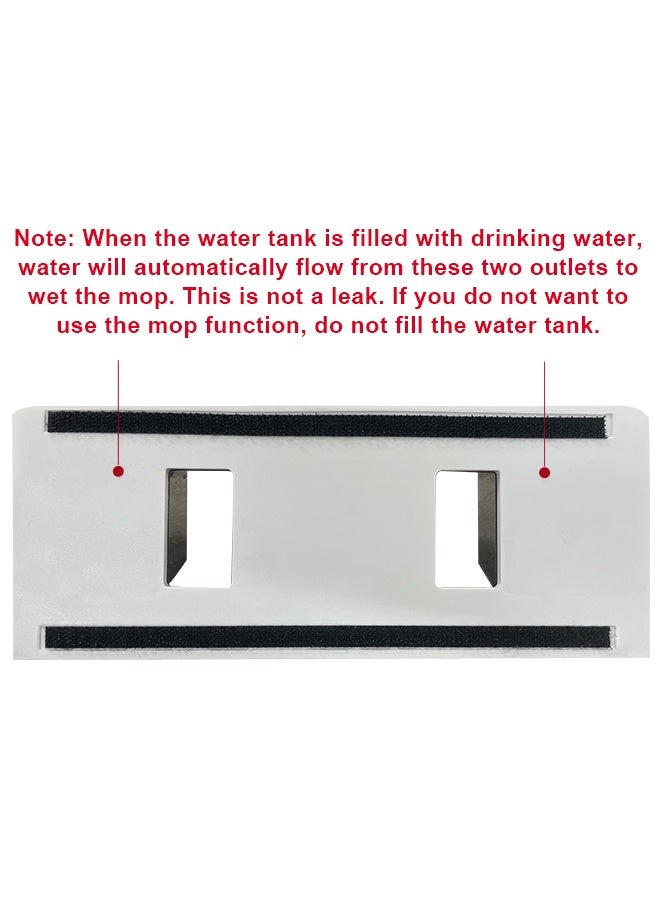 Note: When the water tank is filled with drinking water, water will automatically flow from these two outlets to wet the mop. This is not a leak. If you do not want to use the mop function, do not fill the water tank.