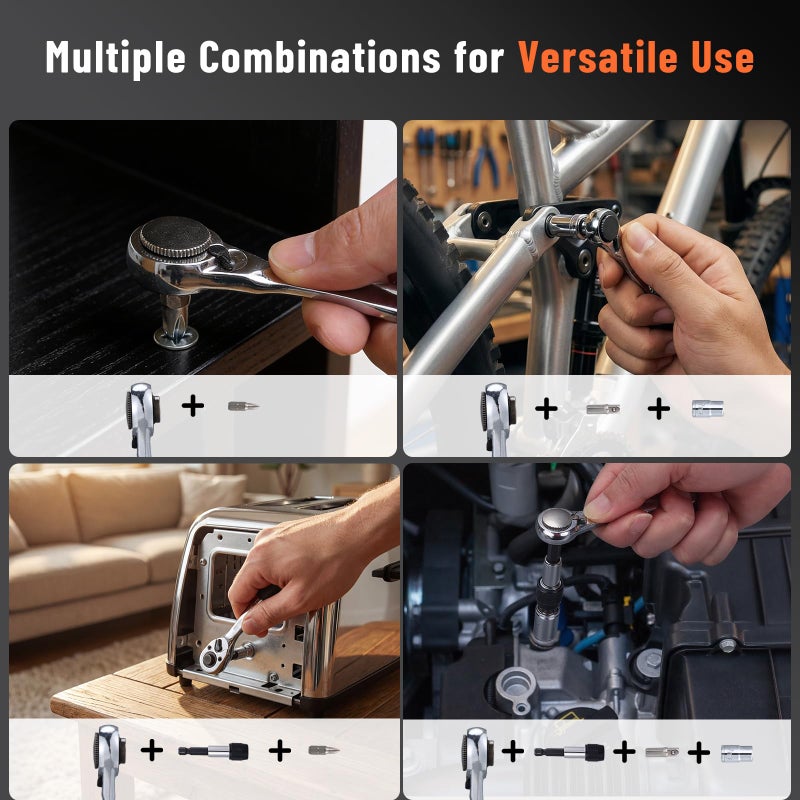 Multiple Combinations for Versatile Use

+

+ +

+ +

+ + +