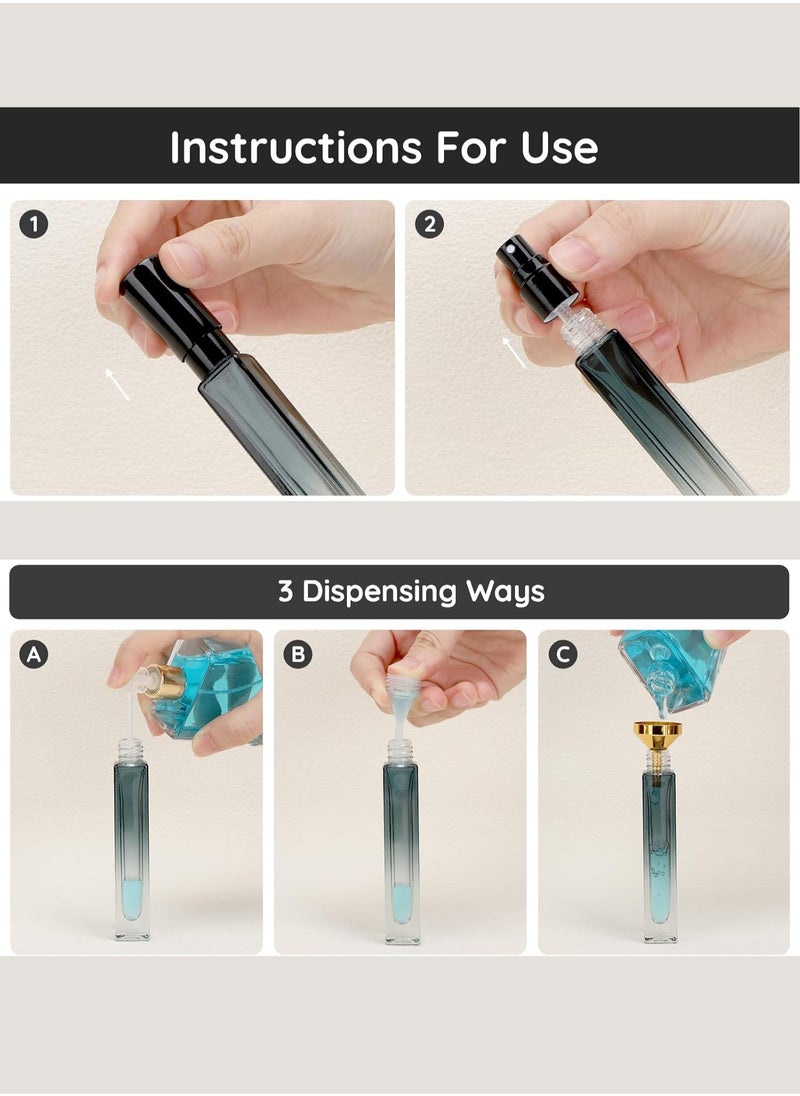 Instructions For Use

1

2

3 Dispensing Ways

A

B

C