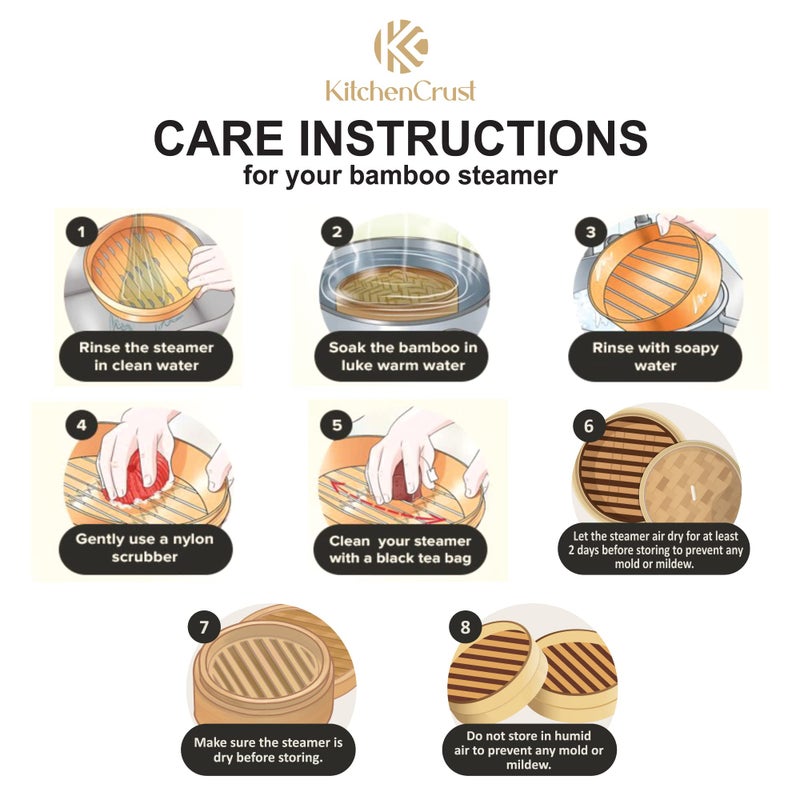 KitchenCrust

CARE INSTRUCTIONS
for your bamboo steamer

1
Rinse the steamer in clean water

2
Soak the bamboo in luke warm water

3
Rinse with soapy water

4
Gently use a nylon scrubber

5
Clean your steamer with a black tea bag

6
Let the steamer air dry for at least 2 days before storing to prevent any mold or mildew.

7
Make sure the steamer is dry before storing.

8
Do not store in humid air to prevent any mold or mildew.