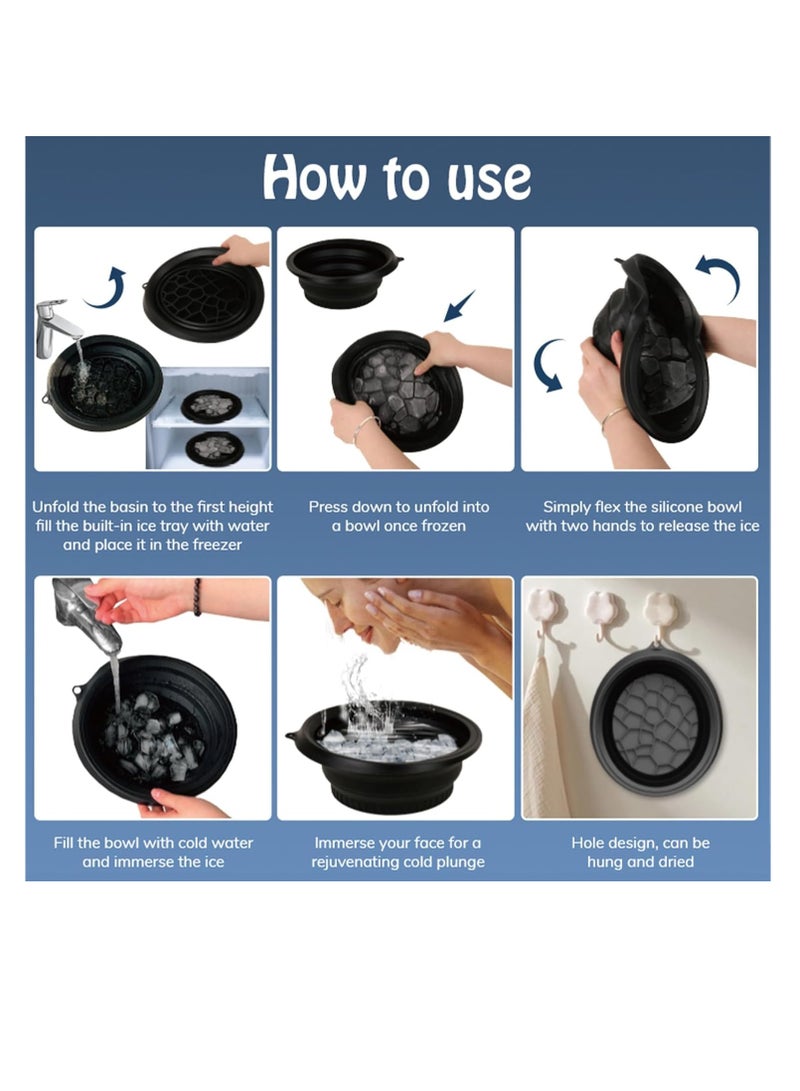 How to use

Unfold the basin to the first height fill the built-in ice tray with water and place it in the freezer

Press down to unfold into a bowl once frozen

Simply flex the silicone bowl with two hands to release the ice

Fill the bowl with cold water and immerse the ice

Immerse your face for a rejuvenating cold plunge

Hole design, can be hung and dried