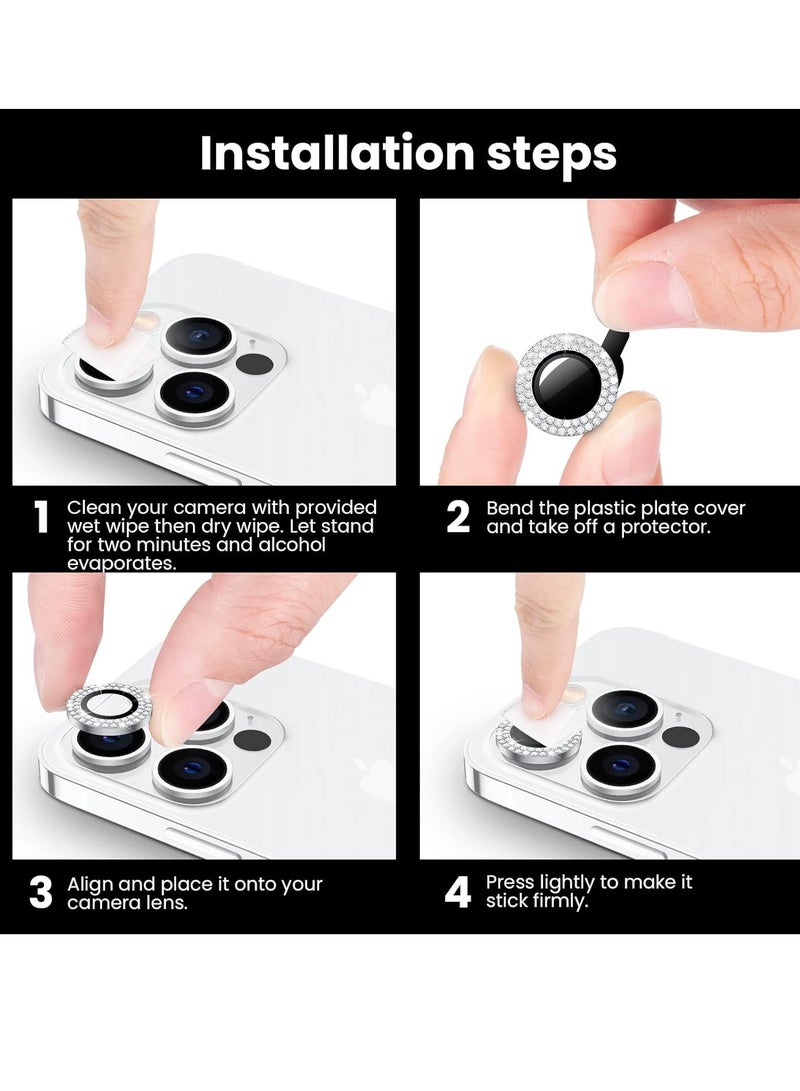 Installation steps

1 Clean your camera with provided wet wipe then dry wipe. Let stand for two minutes and alcohol evaporates.

2 Bend the plastic plate cover and take off a protector.

3 Align and place it onto your camera lens.

4 Press lightly to make it stick firmly.