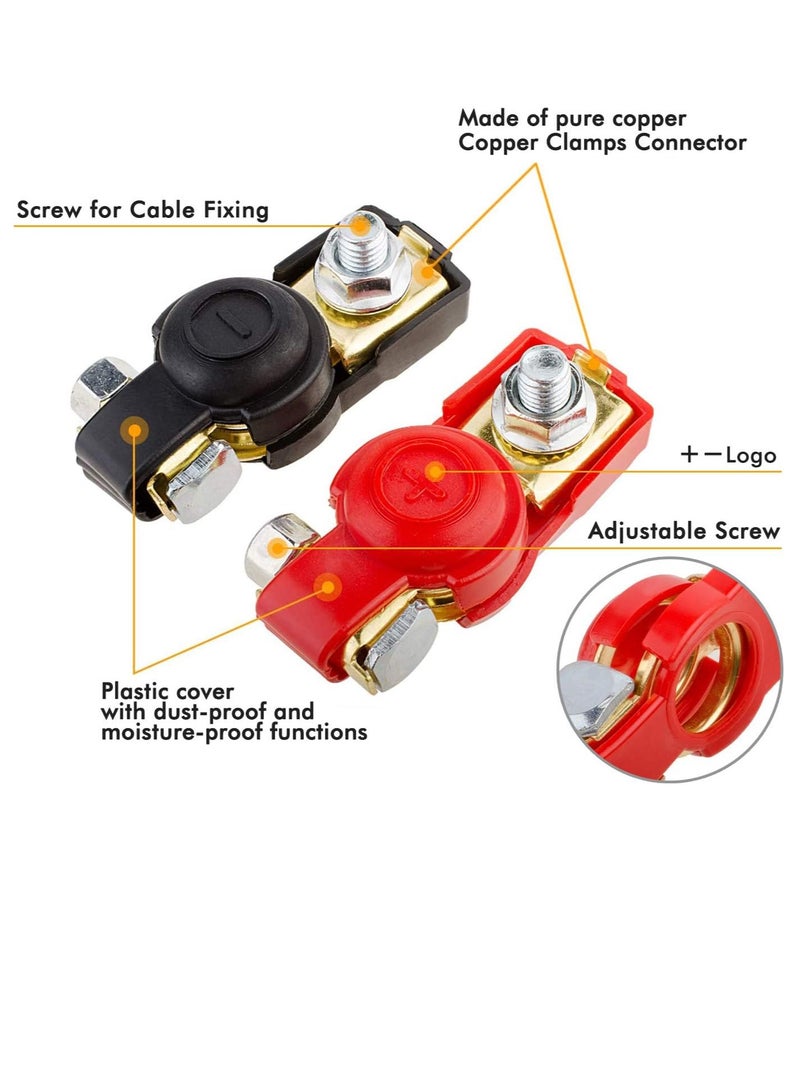 Made of pure copper
Copper Clamps Connector

Screw for Cable Fixing

+ − Logo

Adjustable Screw

Plastic cover
with dust-proof and
moisture-proof functions