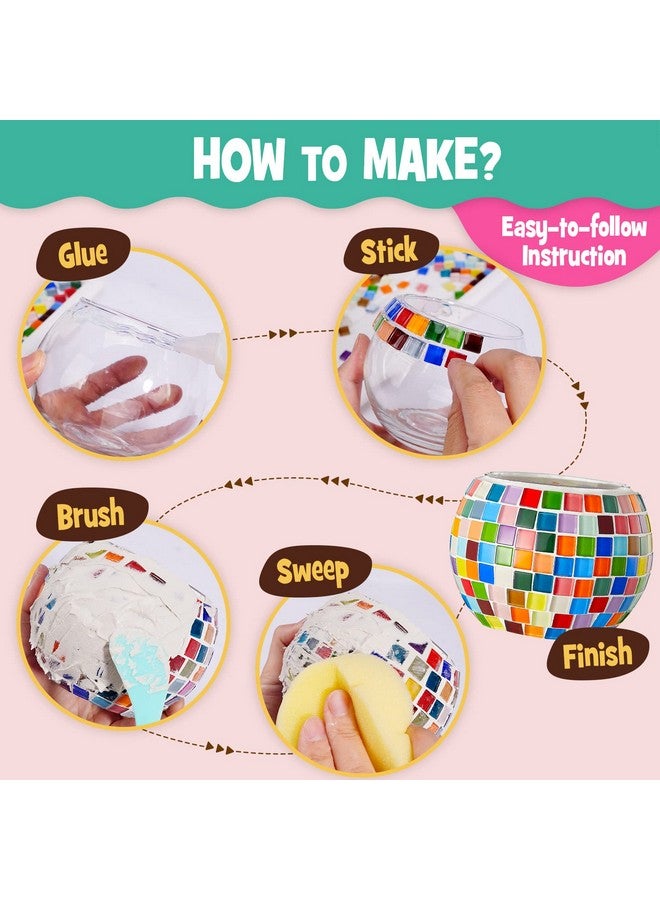 HOW TO MAKE?

Easy-to-follow Instruction

Glue

Stick

Brush

Sweep

Finish