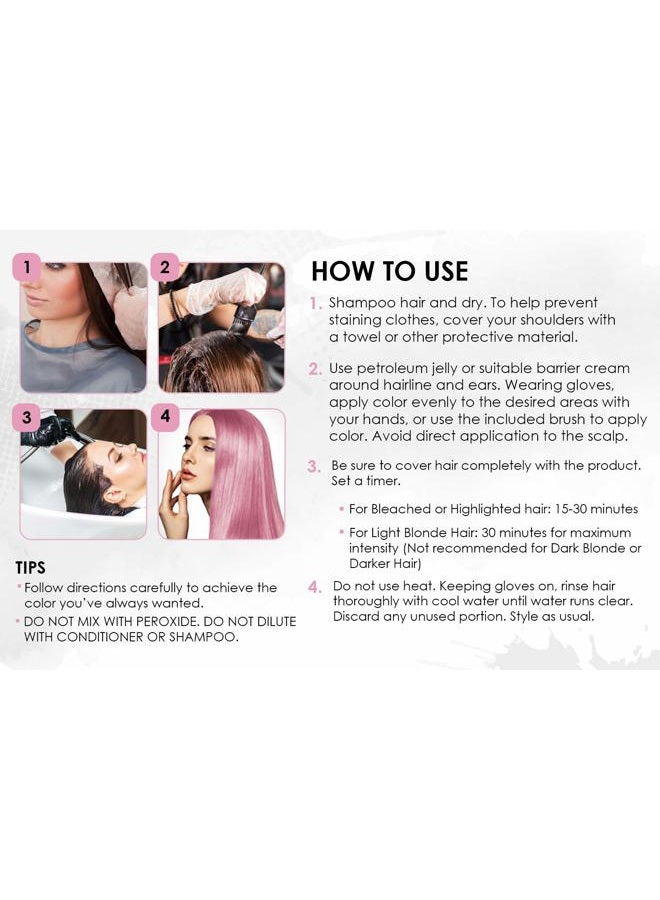 1

2

3

4

TIPS
• Follow directions carefully to achieve the color you've always wanted.
• DO NOT MIX WITH PEROXIDE. DO NOT DILUTE WITH CONDITIONER OR SHAMPOO.

HOW TO USE

1. Shampoo hair and dry. To help prevent staining clothes, cover your shoulders with a towel or other protective material.

2. Use petroleum jelly or suitable barrier cream around hairline and ears. Wearing gloves, apply color evenly to the desired areas with your hands, or use the included brush to apply color. Avoid direct application to the scalp.

3. Be sure to cover hair completely with the product. Set a timer.

• For Bleached or Highlighted hair: 15-30 minutes

• For Light Blonde Hair: 30 minutes for maximum intensity (Not recommended for Dark Blonde or Darker Hair)

4. Do not use heat. Keeping gloves on, rinse hair thoroughly with cool water until water runs clear. Discard any unused portion. Style as usual.