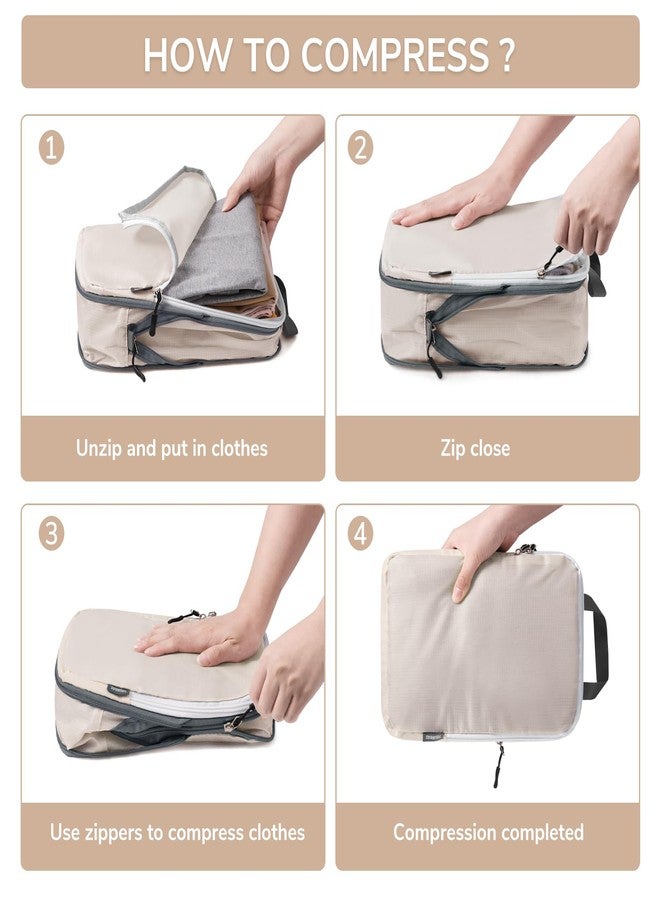 HOW TO COMPRESS ?

1

Unzip and put in clothes

2

Zip close

3

Use zippers to compress clothes

4

Compression completed