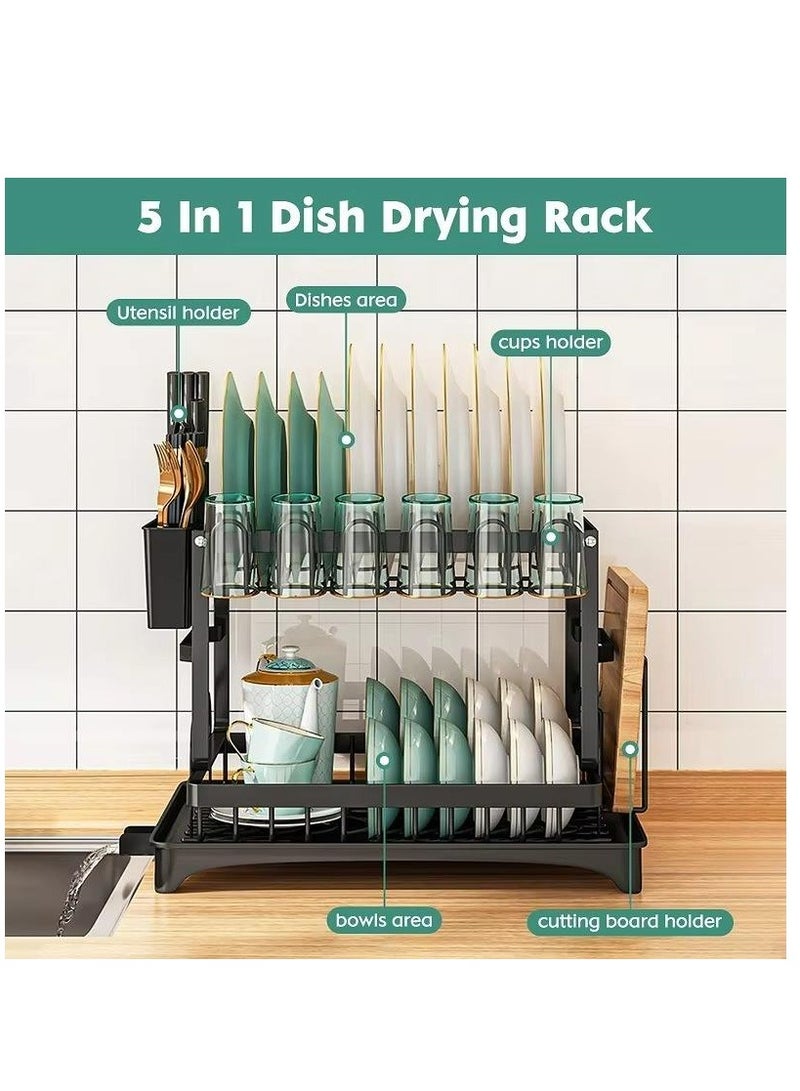 5 In 1 Dish Drying Rack

Utensil holder

Dishes area

cups holder

bowls area

cutting board holder