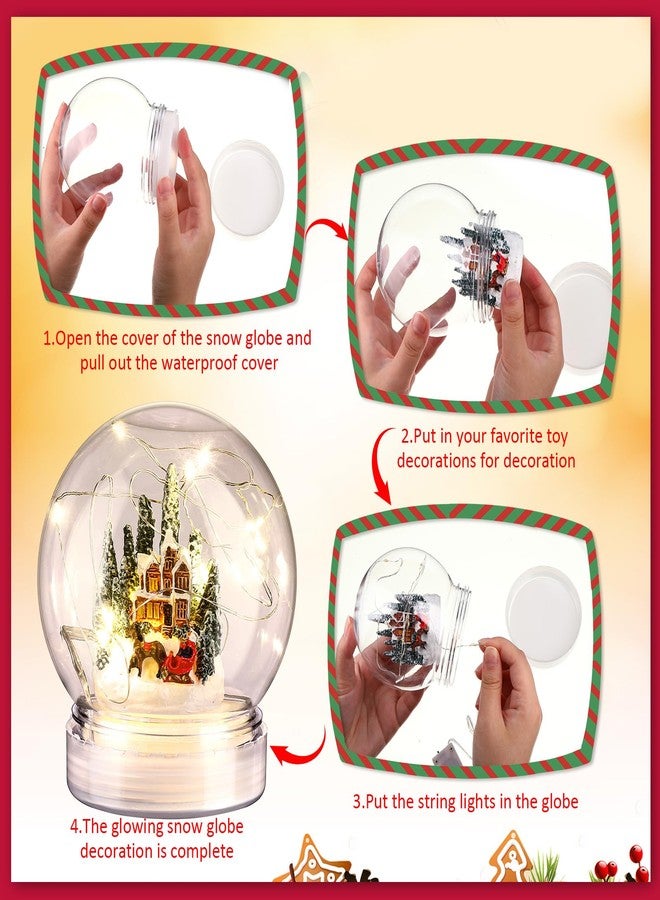 1.Open the cover of the snow globe and pull out the waterproof cover

2.Put in your favorite toy decorations for decoration

3.Put the string lights in the globe

4.The glowing snow globe decoration is complete