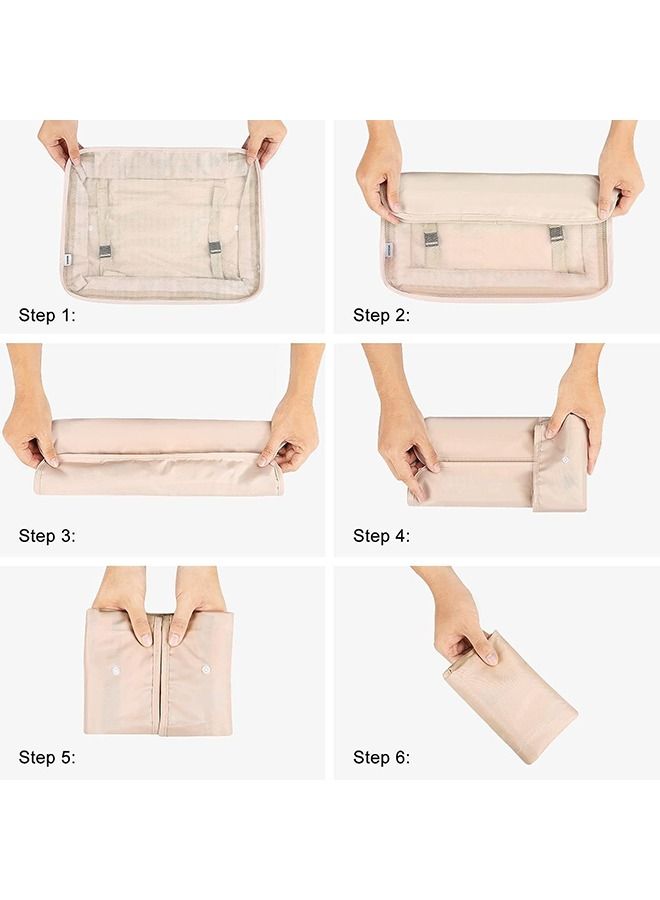 Step 1:

Step 2:

Step 3:

Step 4:

Step 5:

Step 6: