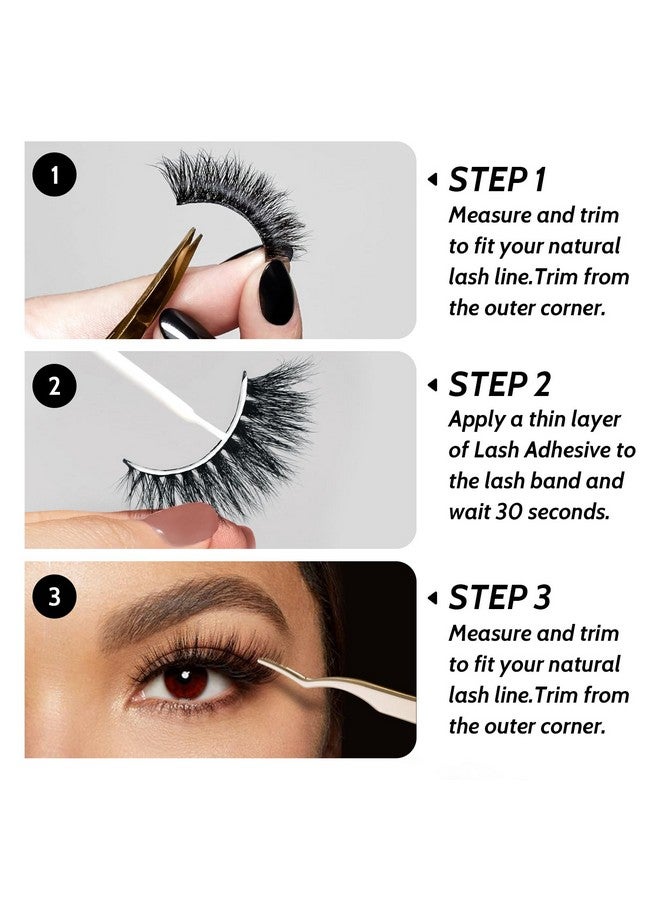 1

STEP 1
Measure and trim to fit your natural lash line.Trim from the outer corner.

2

STEP 2
Apply a thin layer of Lash Adhesive to the lash band and wait 30 seconds.

3

STEP 3
Measure and trim to fit your natural lash line.Trim from the outer corner.