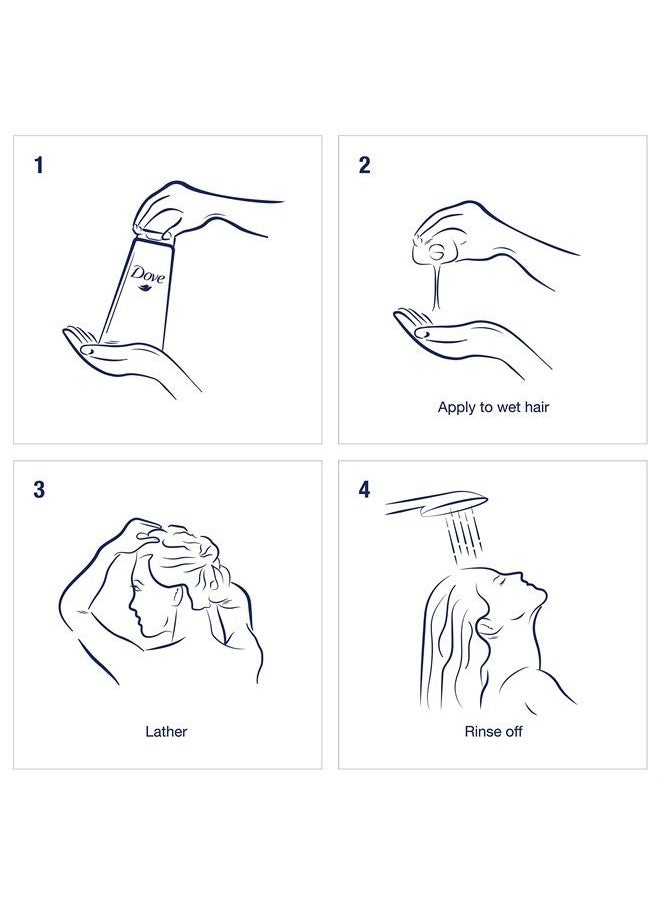 1

Dove

2

Apply to wet hair

3

Lather

4

Rinse off