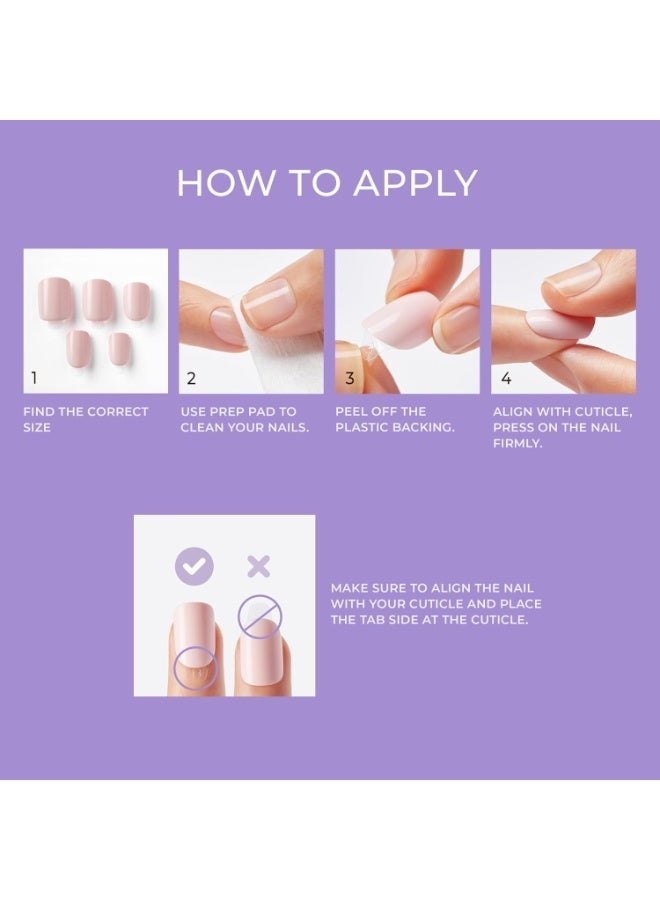 HOW TO APPLY

1

FIND THE CORRECT SIZE

2

USE PREP PAD TO CLEAN YOUR NAILS.

3

PEEL OFF THE PLASTIC BACKING.

4

ALIGN WITH CUTICLE, PRESS ON THE NAIL FIRMLY.

MAKE SURE TO ALIGN THE NAIL WITH YOUR CUTICLE AND PLACE THE TAB SIDE AT THE CUTICLE.