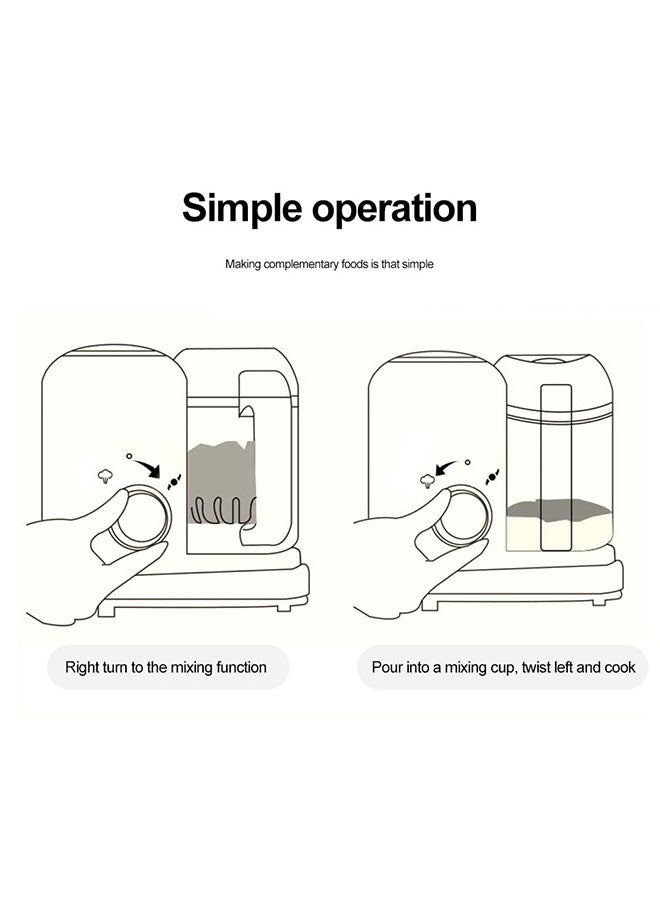 Simple operation

Making complementary foods is that simple

Right turn to the mixing function

Pour into a mixing cup, twist left and cook