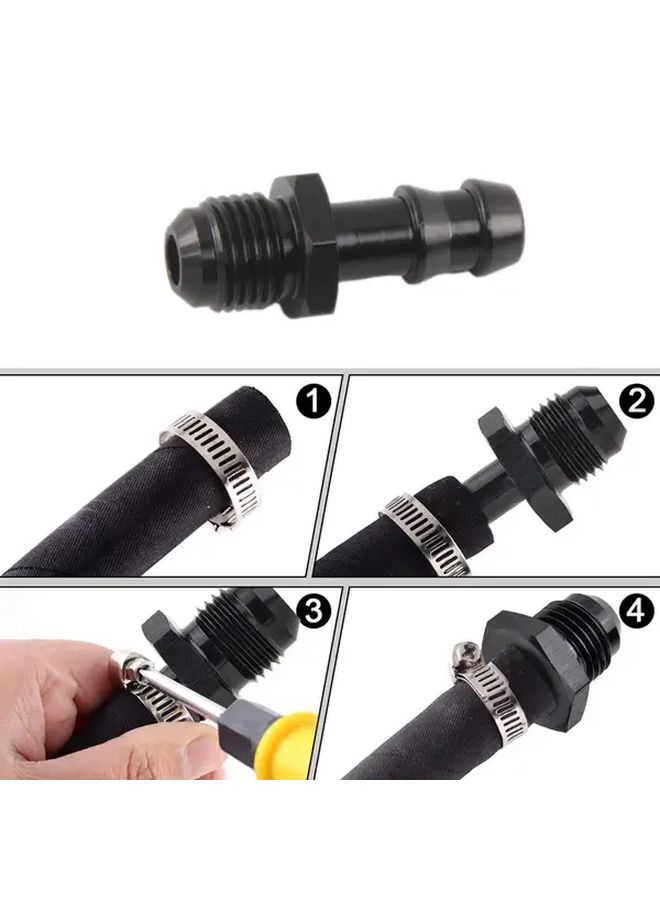 1

2

3

4