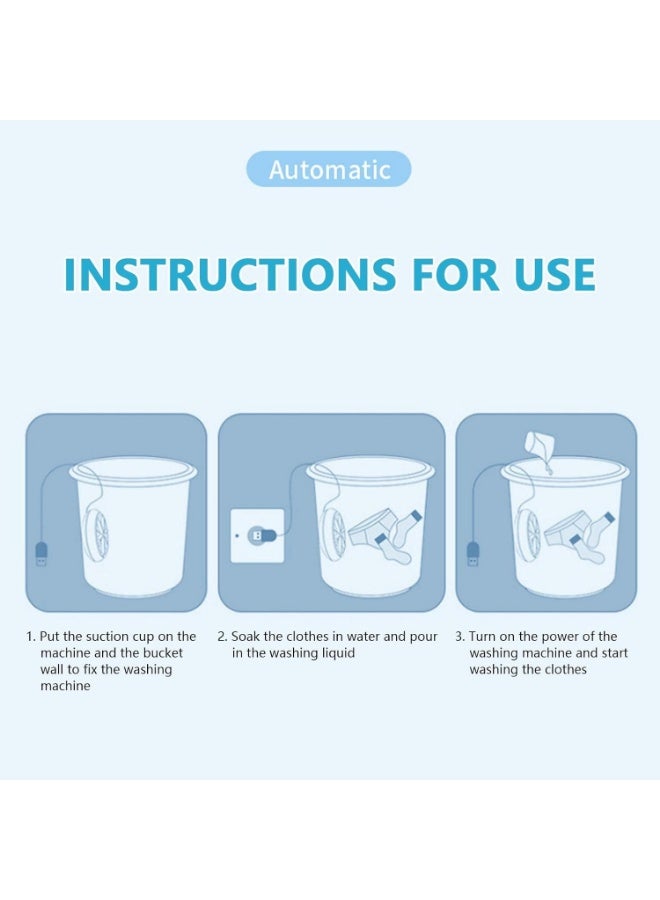 Automatic

INSTRUCTIONS FOR USE

1. Put the suction cup on the machine and the bucket wall to fix the washing machine

2. Soak the clothes in water and pour in the washing liquid

3. Turn on the power of the washing machine and start washing the clothes