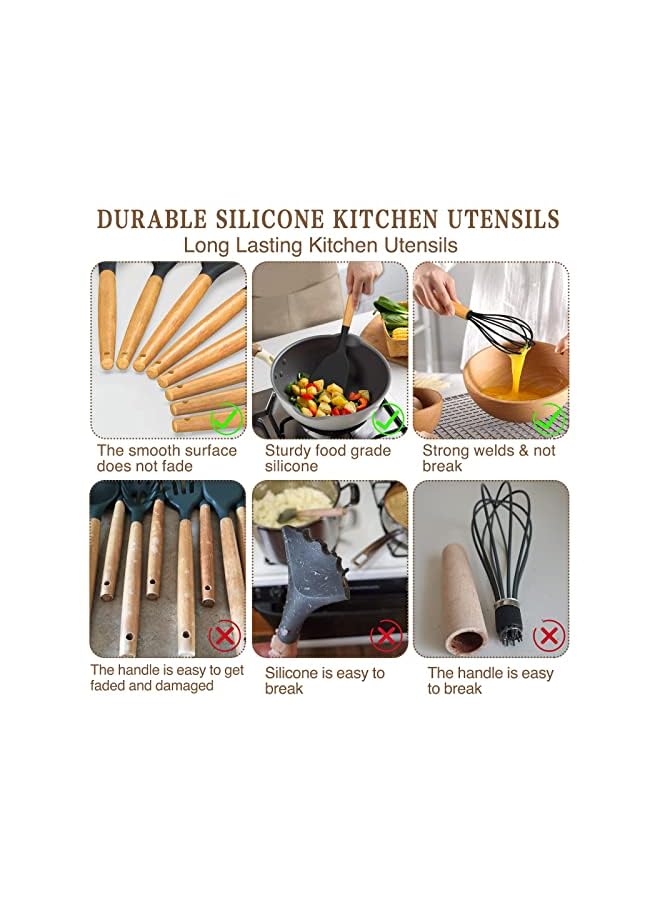 DURABLE SILICONE KITCHEN UTENSILS
Long Lasting Kitchen Utensils

The smooth surface does not fade

Sturdy food grade silicone

Strong welds & not break

The handle is easy to get faded and damaged

Silicone is easy to break

The handle is easy to break