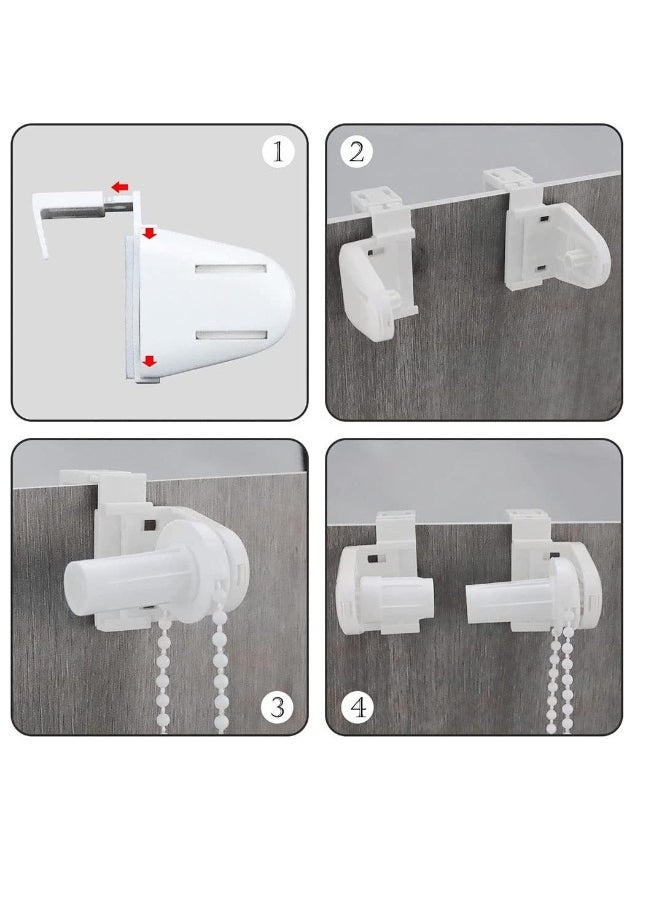 1

2

3

4