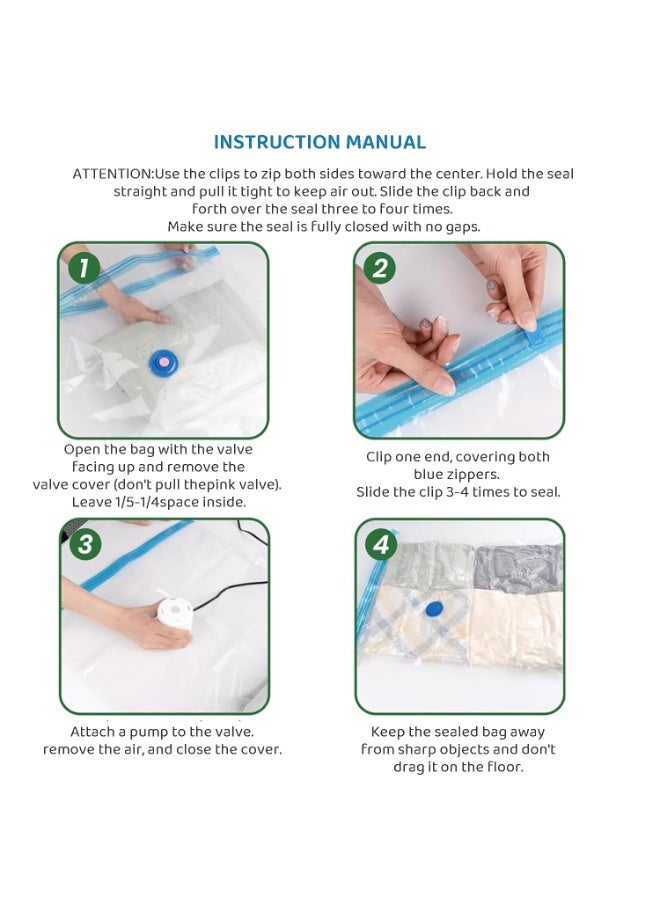 INSTRUCTION MANUAL

ATTENTION:Use the clips to zip both sides toward the center. Hold the seal straight and pull it tight to keep air out. Slide the clip back and forth over the seal three to four times. Make sure the seal is fully closed with no gaps.

1

Open the bag with the valve facing up and remove the valve cover (don't pull thepink valve). Leave 1/5-1/4space inside.

2

Clip one end, covering both blue zippers. Slide the clip 3-4 times to seal.

3

Attach a pump to the valve. remove the air, and close the cover.

4

Keep the sealed bag away from sharp objects and don't drag it on the floor.