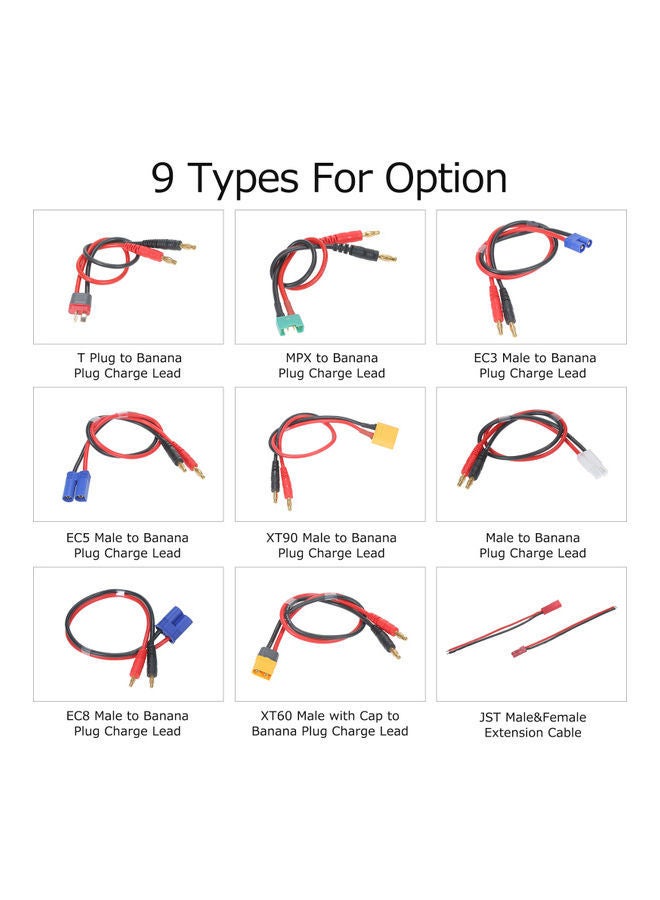 9 Types For Option

T Plug to Banana Plug Charge Lead

MPX to Banana Plug Charge Lead

EC3 Male to Banana Plug Charge Lead

EC5 Male to Banana Plug Charge Lead

XT90 Male to Banana Plug Charge Lead

Male to Banana Plug Charge Lead

EC8 Male to Banana Plug Charge Lead

XT60 Male with Cap to Banana Plug Charge Lead

JST Male&Female Extension Cable