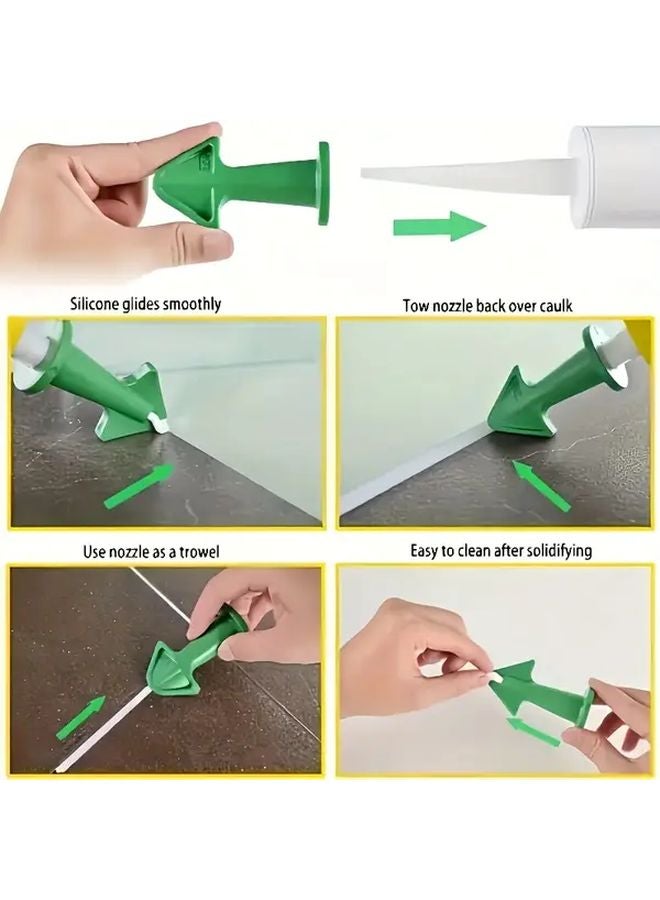 Silicone glides smoothly

Tow nozzle back over caulk

Use nozzle as a trowel

Easy to clean after solidifying